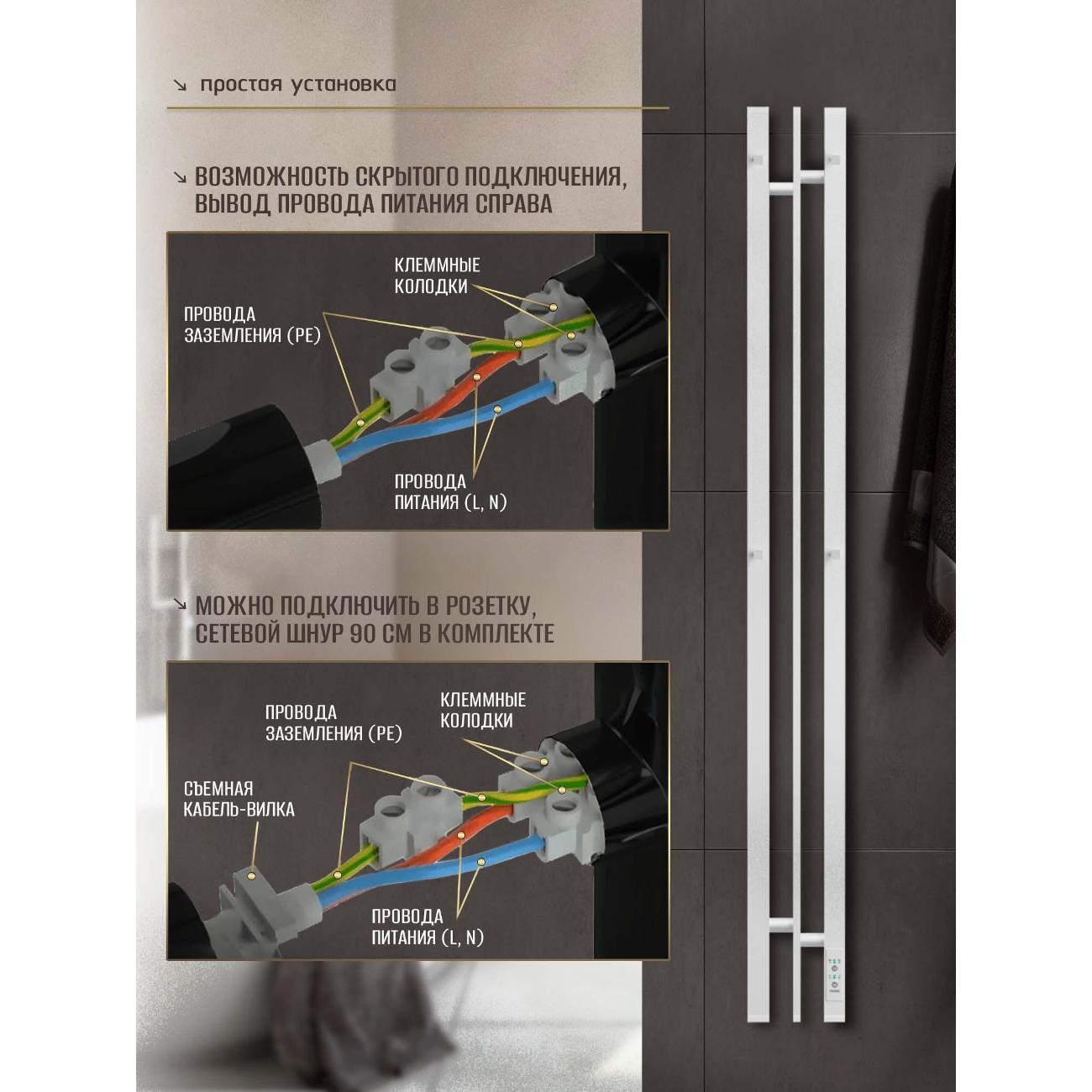 ↘ простая установка

↘ ВОЗМОЖНОСТЬ СКРЫТОГО ПОДКЛЮЧЕНИЯ, ВЫВОД ПРОВОДА ПИТАНИЯ СПРАВА

КЛЕММНЫЕ КОЛОДКИ

ПРОВОДА ЗАЗЕМЛЕНИЯ (PE)

ПРОВОДА ПИТАНИЯ (L, N)

↘ МОЖНО ПОДКЛЮЧИТЬ В РОЗЕТКУ, СЕТЕВОЙ ШНУР 90 СМ В КОМПЛЕКТЕ

ПРОВОДА ЗАЗЕМЛЕНИЯ (PE)

КЛЕММНЫЕ КОЛОДКИ

СЪЕМНАЯ КАБЕЛЬ-ВИЛКА

ПРОВОДА ПИТАНИЯ (L, N)