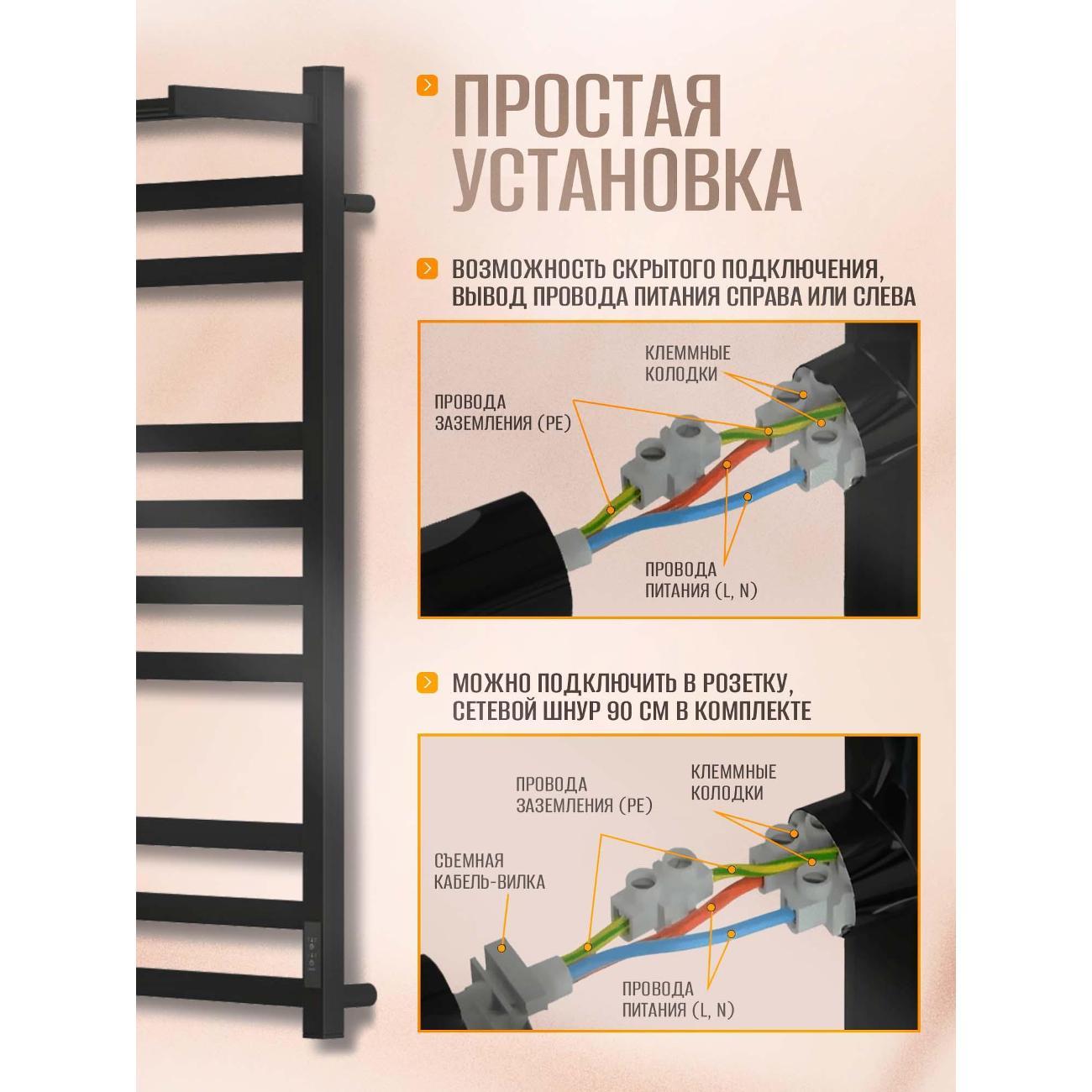 ПРОСТАЯ УСТАНОВКА

ВОЗМОЖНОСТЬ СКРЫТОГО ПОДКЛЮЧЕНИЯ, ВЫВОД ПРОВОДА ПИТАНИЯ СПРАВА ИЛИ СЛЕВА

КЛЕММНЫЕ КОЛОДКИ

ПРОВОДА ЗАЗЕМЛЕНИЯ (PE)

ПРОВОДА ПИТАНИЯ (L, N)

МОЖНО ПОДКЛЮЧИТЬ В РОЗЕТКУ, СЕТЕВОЙ ШНУР 90 СМ В КОМПЛЕКТЕ

ПРОВОДА ЗАЗЕМЛЕНИЯ (PE)

КЛЕММНЫЕ КОЛОДКИ

СЪЕМНАЯ КАБЕЛЬ-ВИЛКА

ПРОВОДА ПИТАНИЯ (L, N)