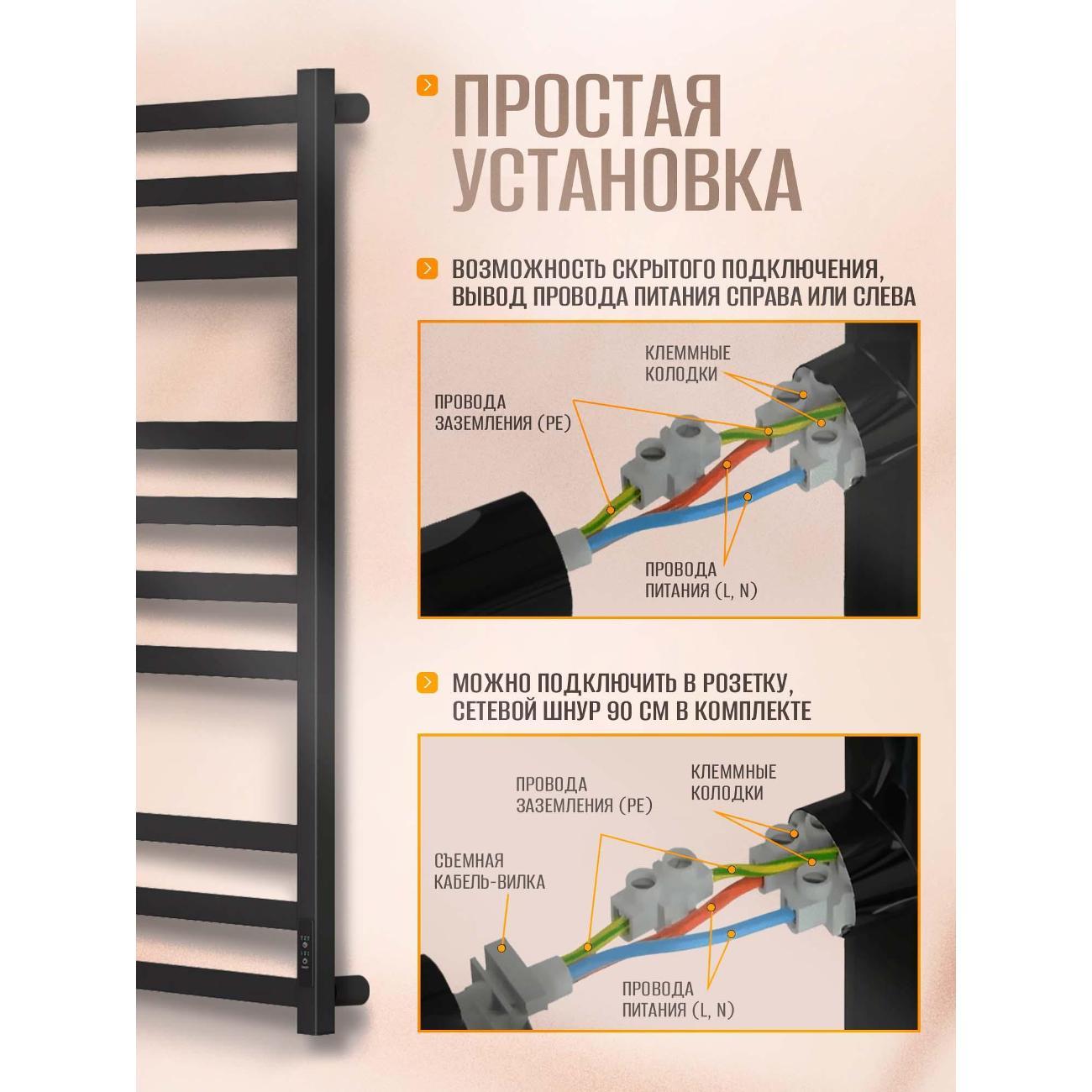 ПРОСТАЯ УСТАНОВКА

ВОЗМОЖНОСТЬ СКРЫТОГО ПОДКЛЮЧЕНИЯ, ВЫВОД ПРОВОДА ПИТАНИЯ СПРАВА ИЛИ СЛЕВА

КЛЕММНЫЕ КОЛОДКИ

ПРОВОДА ЗАЗЕМЛЕНИЯ (PE)

ПРОВОДА ПИТАНИЯ (L, N)

МОЖНО ПОДКЛЮЧИТЬ В РОЗЕТКУ, СЕТЕВОЙ ШНУР 90 СМ В КОМПЛЕКТЕ

ПРОВОДА ЗАЗЕМЛЕНИЯ (PE)

КЛЕММНЫЕ КОЛОДКИ

СЪЕМНАЯ КАБЕЛЬ-ВИЛКА

ПРОВОДА ПИТАНИЯ (L, N)