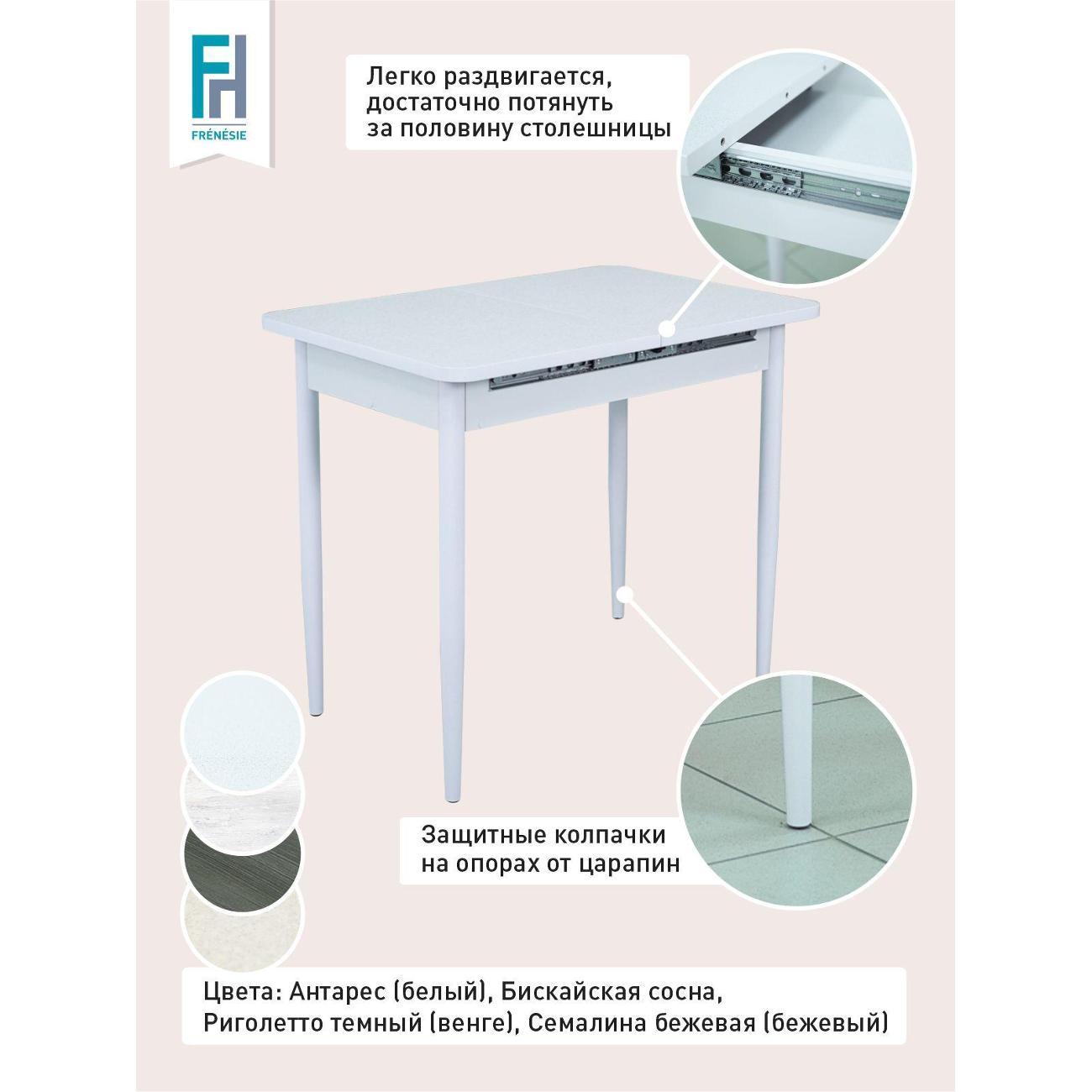 FH
FRÉNÉSIE

Легко раздвигается, достаточно потянуть за половину столешницы

Защитные колпачки на опорах от царапин

Цвета: Антарес (белый), Бискайская сосна, Риголетто темный (венге), Семалина бежевая (бежевый)