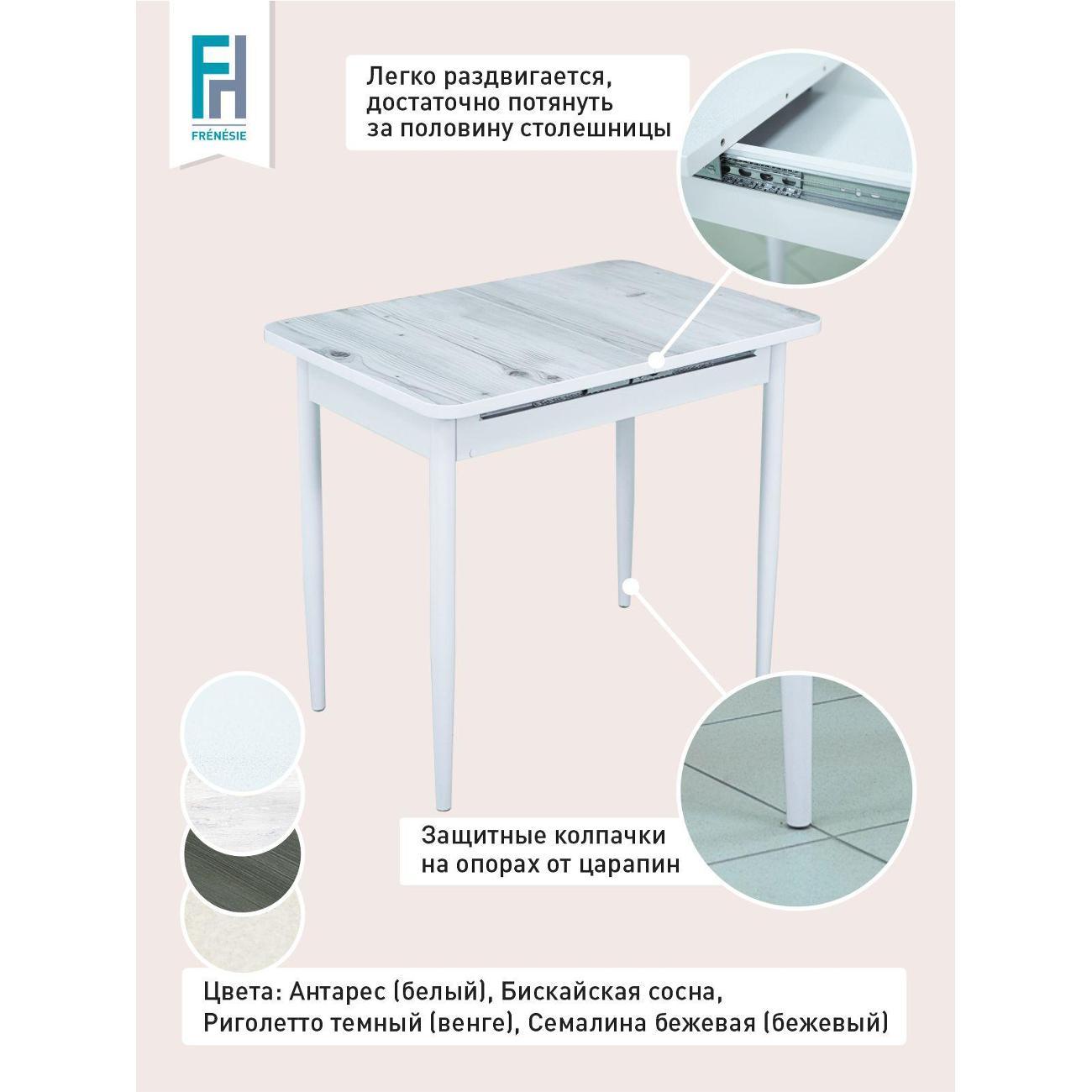 FH
FRÉNÉSIE

Легко раздвигается, достаточно потянуть за половину столешницы

Защитные колпачки на опорах от царапин

Цвета: Антарес (белый), Бискайская сосна, Риголетто темный (венге), Семалина бежевая (бежевый)