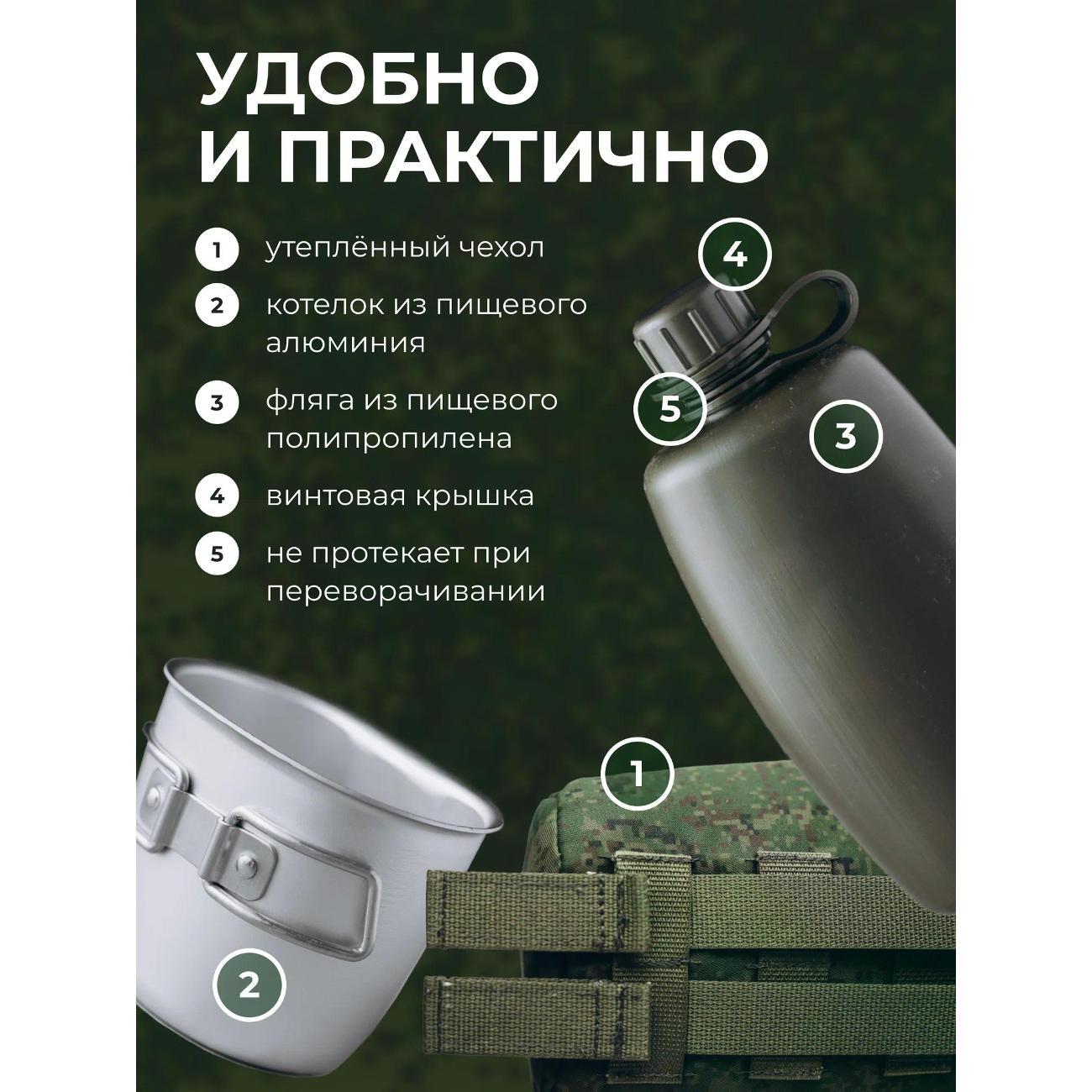 УДОБНО
И ПРАКТИЧНО

1 утеплённый чехол
2 котелок из пищевого алюминия
3 фляга из пищевого полипропилена
4 винтовая крышка
5 не протекает при переворачивании

4
5
3
1
2