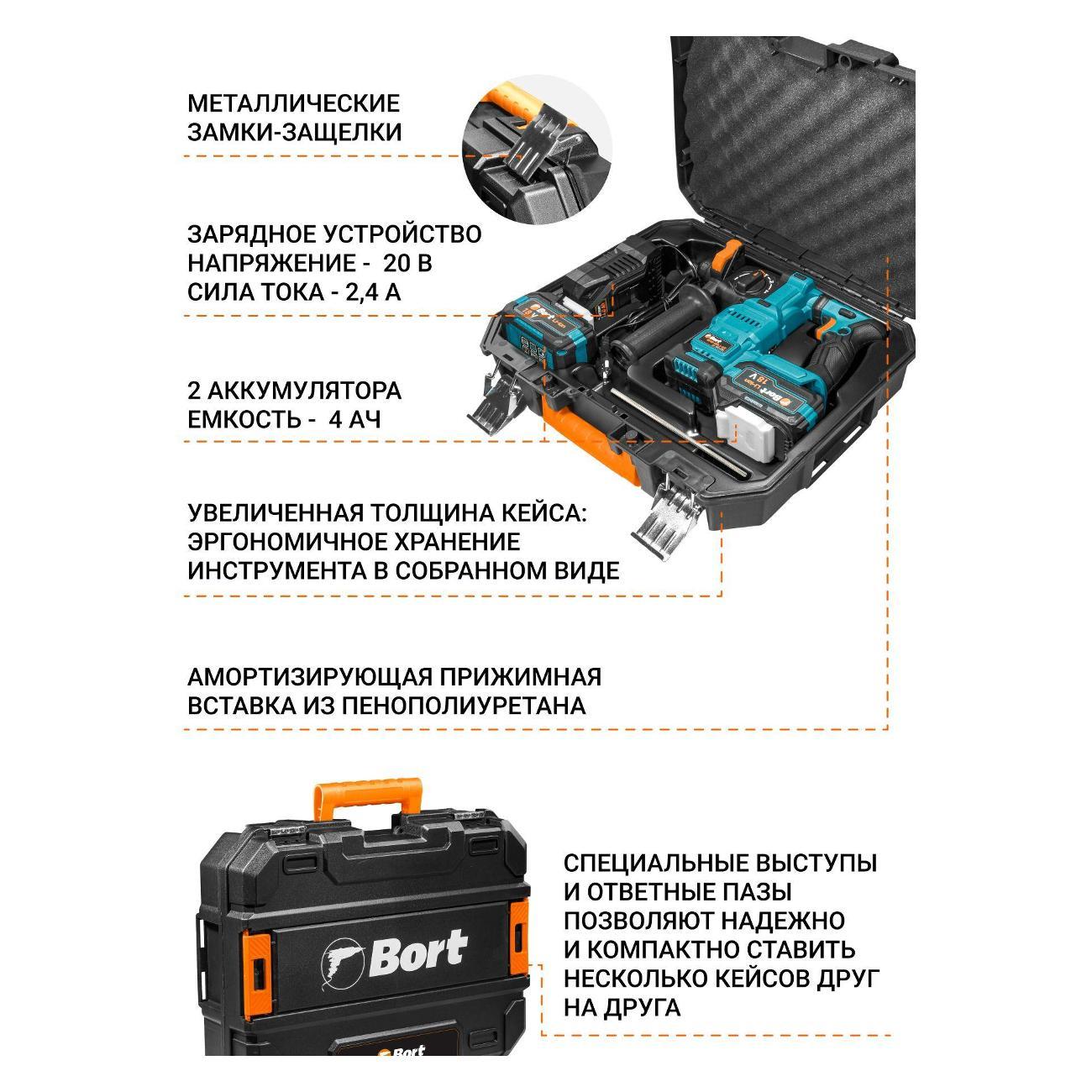 МЕТАЛЛИЧЕСКИЕ ЗАМКИ-ЗАЩЕЛКИ

ЗАРЯДНОЕ УСТРОЙСТВО
НАПРЯЖЕНИЕ - 20 В
СИЛА ТОКА - 2,4 А

2 АККУМУЛЯТОРА
ЕМКОСТЬ - 4 АЧ

УВЕЛИЧЕННАЯ ТОЛЩИНА КЕЙСА: ЭРГОНОМИЧНОЕ ХРАНЕНИЕ ИНСТРУМЕНТА В СОБРАННОМ ВИДЕ

АМОРТИЗИРУЮЩАЯ ПРИЖИМНАЯ ВСТАВКА ИЗ ПЕНОПОЛИУРЕТАНА

Bort

18 V

Bort

18 V

Bort

Bort

СПЕЦИАЛЬНЫЕ ВЫСТУПЫ И ОТВЕТНЫЕ ПАЗЫ ПОЗВОЛЯЮТ НАДЕЖНО И КОМПАКТНО СТАВИТЬ НЕСКОЛЬКО КЕЙСОВ ДРУГ НА ДРУГА