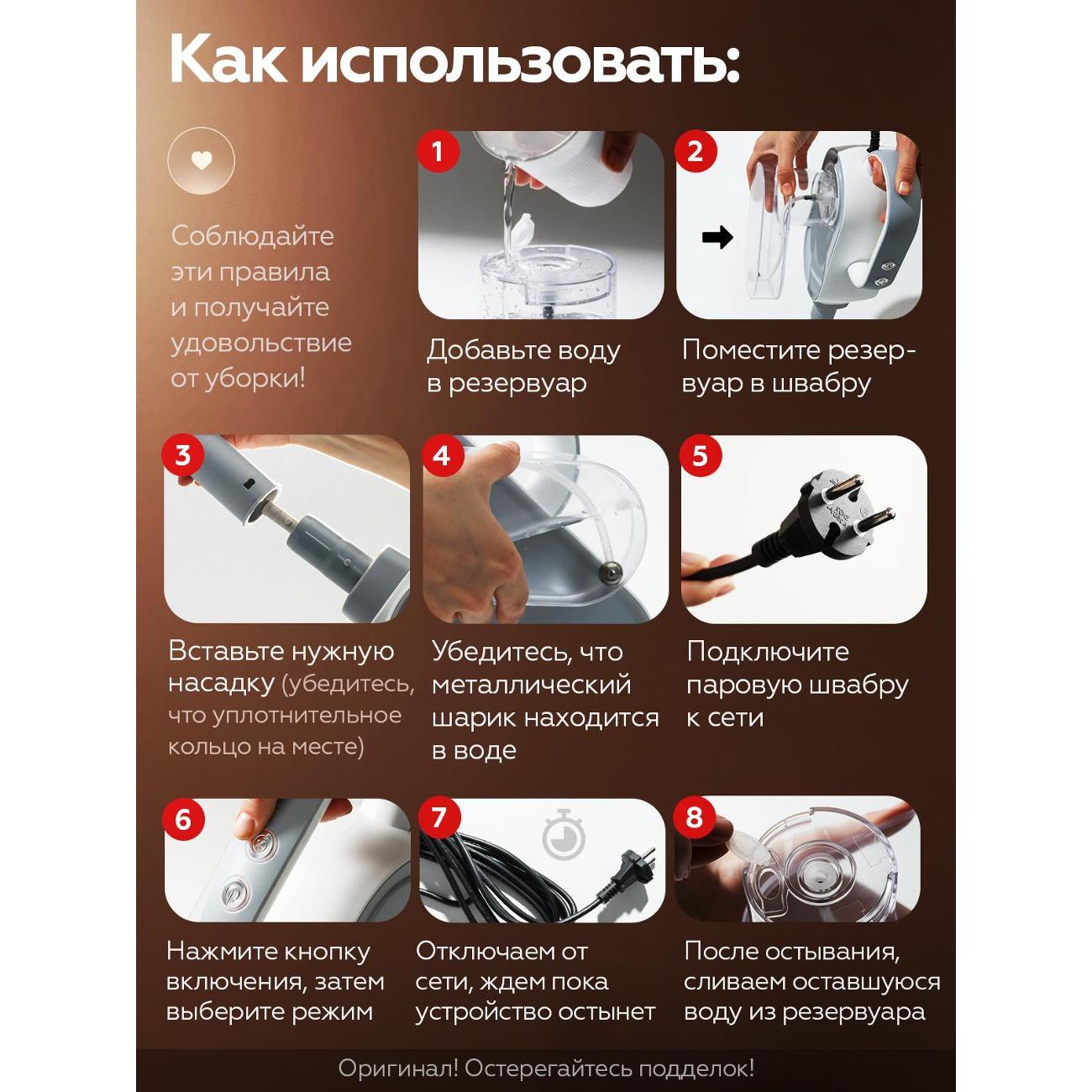 Как использовать:

Соблюдайте эти правила и получайте удовольствие от уборки!

1
Добавьте воду в резервуар

2
Поместите резервуар в швабру

3
Вставьте нужную насадку (убедитесь, что уплотнительное кольцо на месте)

4
Убедитесь, что металлический шарик находится в воде

5
Подключите паровую швабру к сети

6
Нажмите кнопку включения, затем выберите режим

7
Отключаем от сети, ждем пока устройство остынет

8
После остывания, сливаем оставшуюся воду из резервуара

Оригинал! Остерегайтесь подделок!