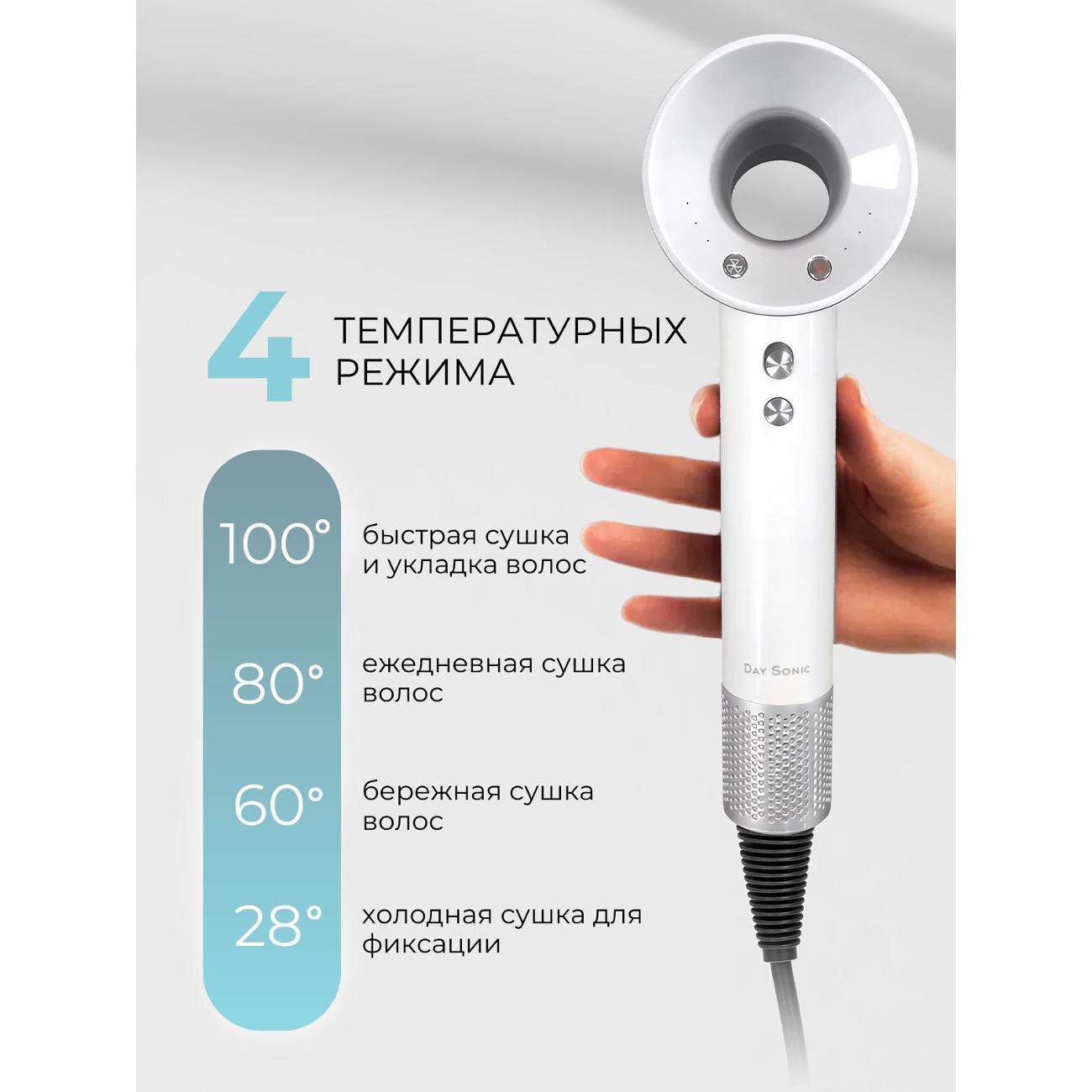 4 ТЕМПЕРАТУРНЫХ РЕЖИМА

100° быстрая сушка и укладка волос

80° ежедневная сушка волос

60° бережная сушка волос

28° холодная сушка для фиксации

DAY SONIC