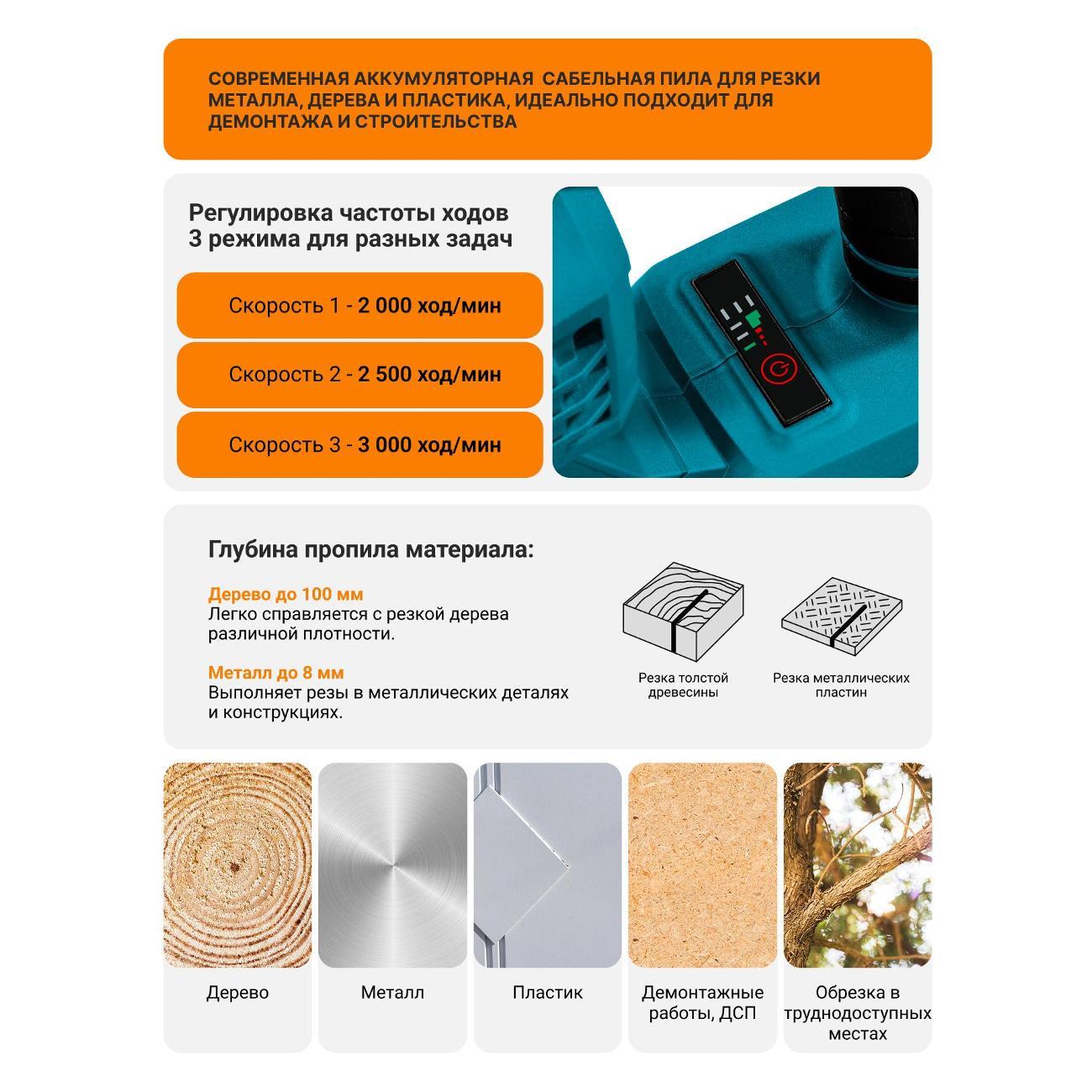 СОВРЕМЕННАЯ АККУМУЛЯТОРНАЯ САБЕЛЬНАЯ ПИЛА ДЛЯ РЕЗКИ МЕТАЛЛА, ДЕРЕВА И ПЛАСТИКА, ИДЕАЛЬНО ПОДХОДИТ ДЛЯ ДЕМОНТАЖА И СТРОИТЕЛЬСТВА

Регулировка частоты ходов
3 режима для разных задач

Скорость 1 - 2 000 ход/мин

Скорость 2 - 2 500 ход/мин

Скорость 3 - 3 000 ход/мин

Глубина пропила материала:

Дерево до 100 мм
Легко справляется с резкой дерева различной плотности.

Металл до 8 мм
Выполняет резы в металлических деталях и конструкциях.

Резка толстой древесины

Резка металлических пластин

Дерево

Металл

Пластик

Демонтажные работы, ДСП

Обрезка в труднодоступных местах