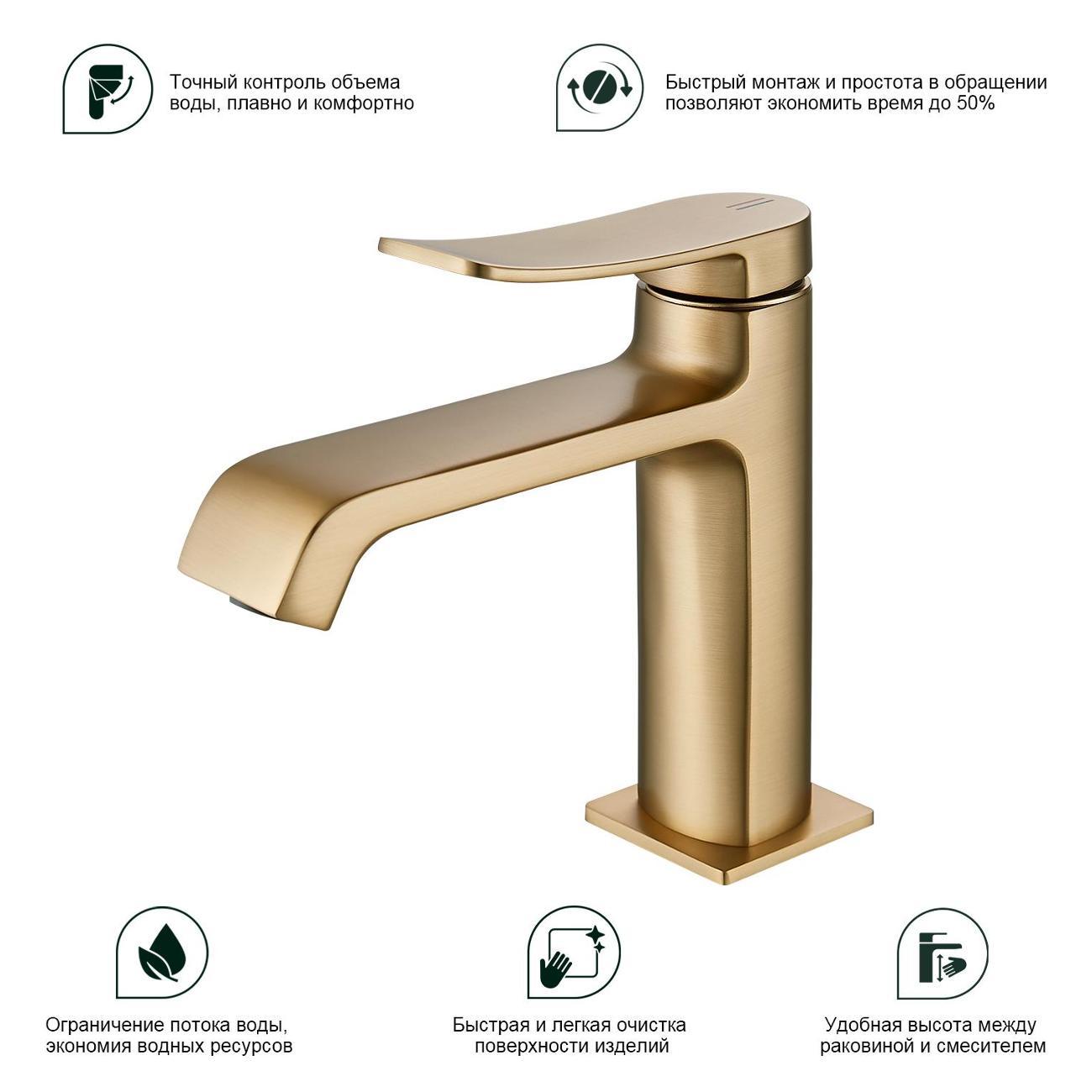 Точный контроль объема воды, плавно и комфортно

Быстрый монтаж и простота в обращении позволяют экономить время до 50%

Ограничение потока воды, экономия водных ресурсов

Быстрая и легкая очистка поверхности изделий

Удобная высота между раковиной и смесителем