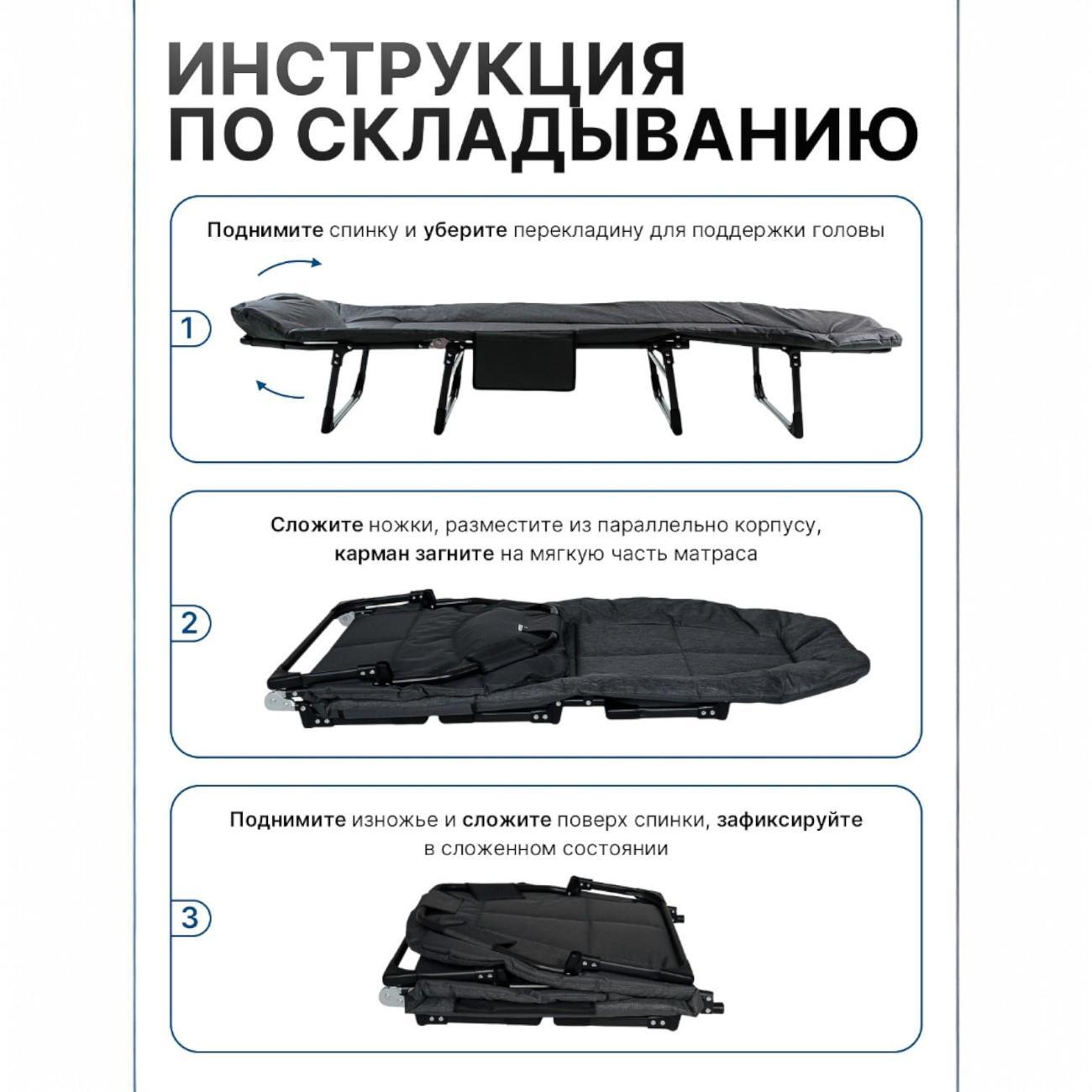 ИНСТРУКЦИЯ ПО СКЛАДЫВАНИЮ

Поднимите спинку и уберите перекладину для поддержки головы

1

Сложите ножки, разместите из параллельно корпусу, карман загните на мягкую часть матраса

2

Поднимите изножье и сложите поверх спинки, зафиксируйте в сложенном состоянии

3