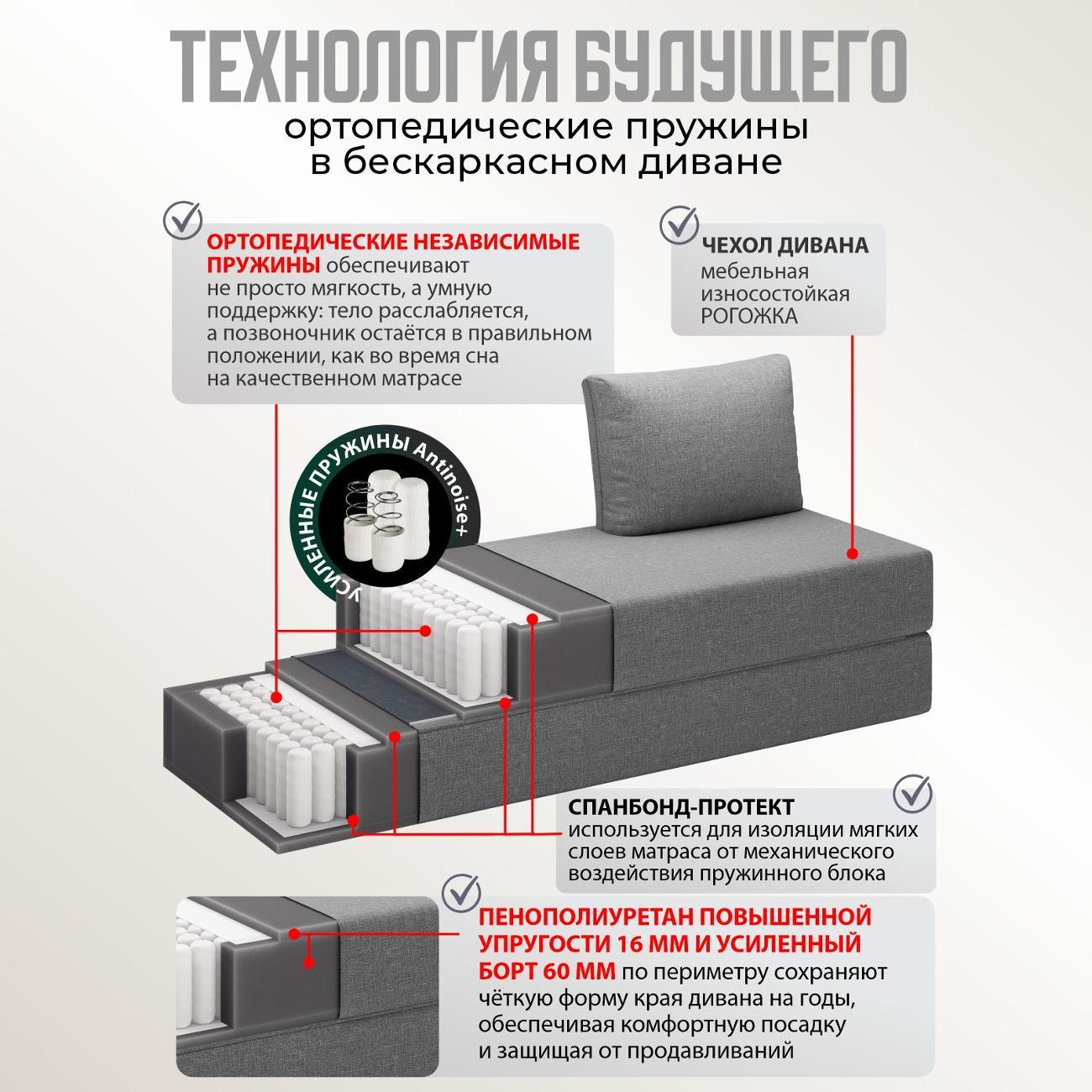 ТЕХНОЛОГИЯ БУДУЩЕГО
ортопедические пружины в бескаркасном диване

ОРТОПЕДИЧЕСКИЕ НЕЗАВИСИМЫЕ ПРУЖИНЫ обеспечивают не просто мягкость, а умную поддержку: тело расслабляется, а позвоночник остаётся в правильном положении, как во время сна на качественном матрасе

ЧЕХОЛ ДИВАНА мебельная износостойкая РОГОЖКА

УСИЛЕННЫЕ ПРУЖИНЫ Antinoise+

СПАНБОНД-ПРОТЕКТ используется для изоляции мягких слоев матраса от механического воздействия пружинного блока

ПЕНОПОЛИУРЕТАН ПОВЫШЕННОЙ УПРУГОСТИ 16 ММ И УСИЛЕННЫЙ БОРТ 60 ММ по периметру сохраняют чёткую форму края дивана на годы, обеспечивая комфортную посадку и защищая от продавливаний