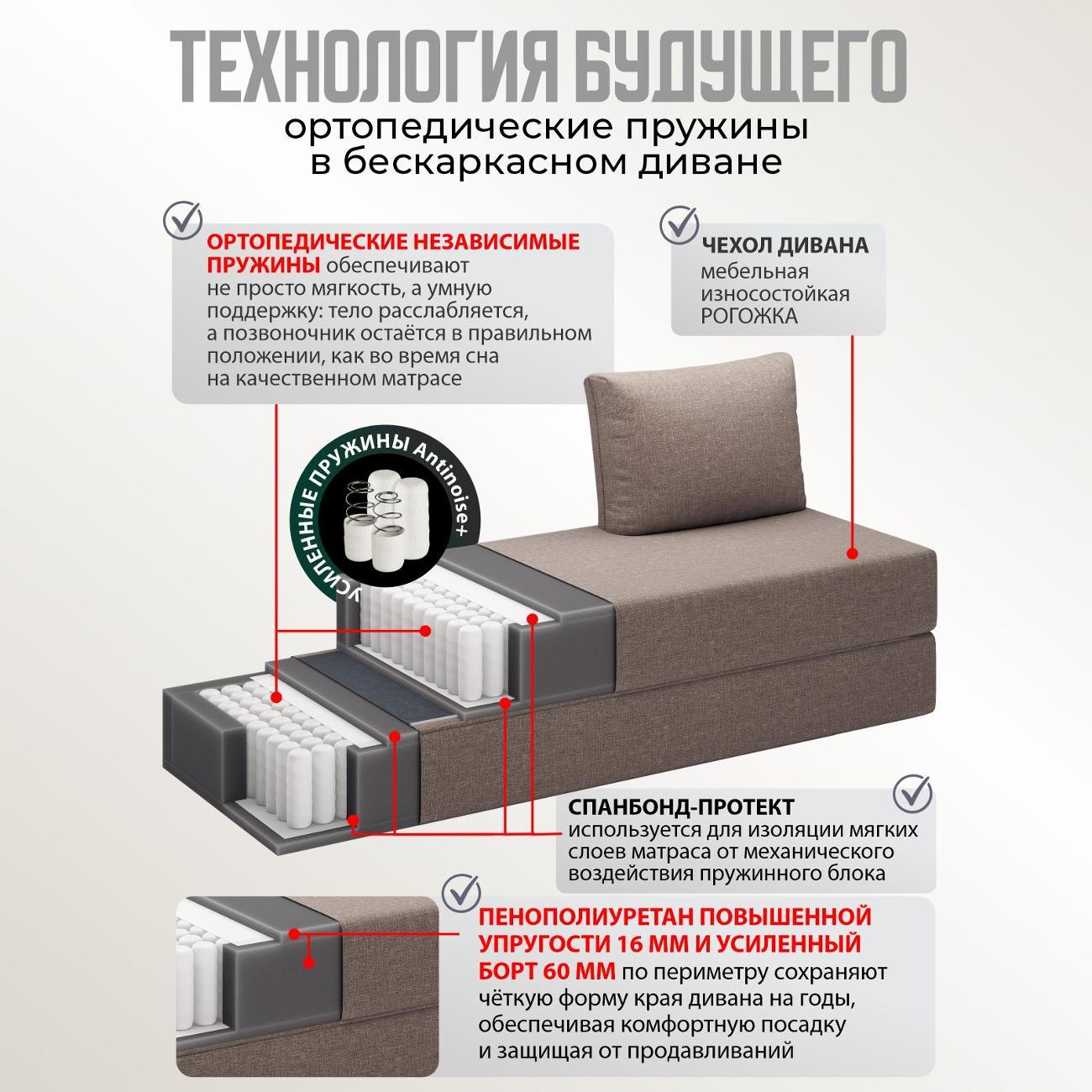 ТЕХНОЛОГИЯ БУДУЩЕГО
ортопедические пружины в бескаркасном диване

ОРТОПЕДИЧЕСКИЕ НЕЗАВИСИМЫЕ ПРУЖИНЫ обеспечивают не просто мягкость, а умную поддержку: тело расслабляется, а позвоночник остаётся в правильном положении, как во время сна на качественном матрасе

ЧЕХОЛ ДИВАНА
мебельная износостойкая РОГОЖКА

УСИЛЕННЫЕ ПРУЖИНЫ Antinoise+

СПАНБОНД-ПРОТЕКТ
используется для изоляции мягких слоев матраса от механического воздействия пружинного блока

ПЕНОПОЛИУРЕТАН ПОВЫШЕННОЙ УПРУГОСТИ 16 ММ И УСИЛЕННЫЙ БОРТ 60 ММ по периметру сохраняют чёткую форму края дивана на годы, обеспечивая комфортную посадку и защищая от продавливаний