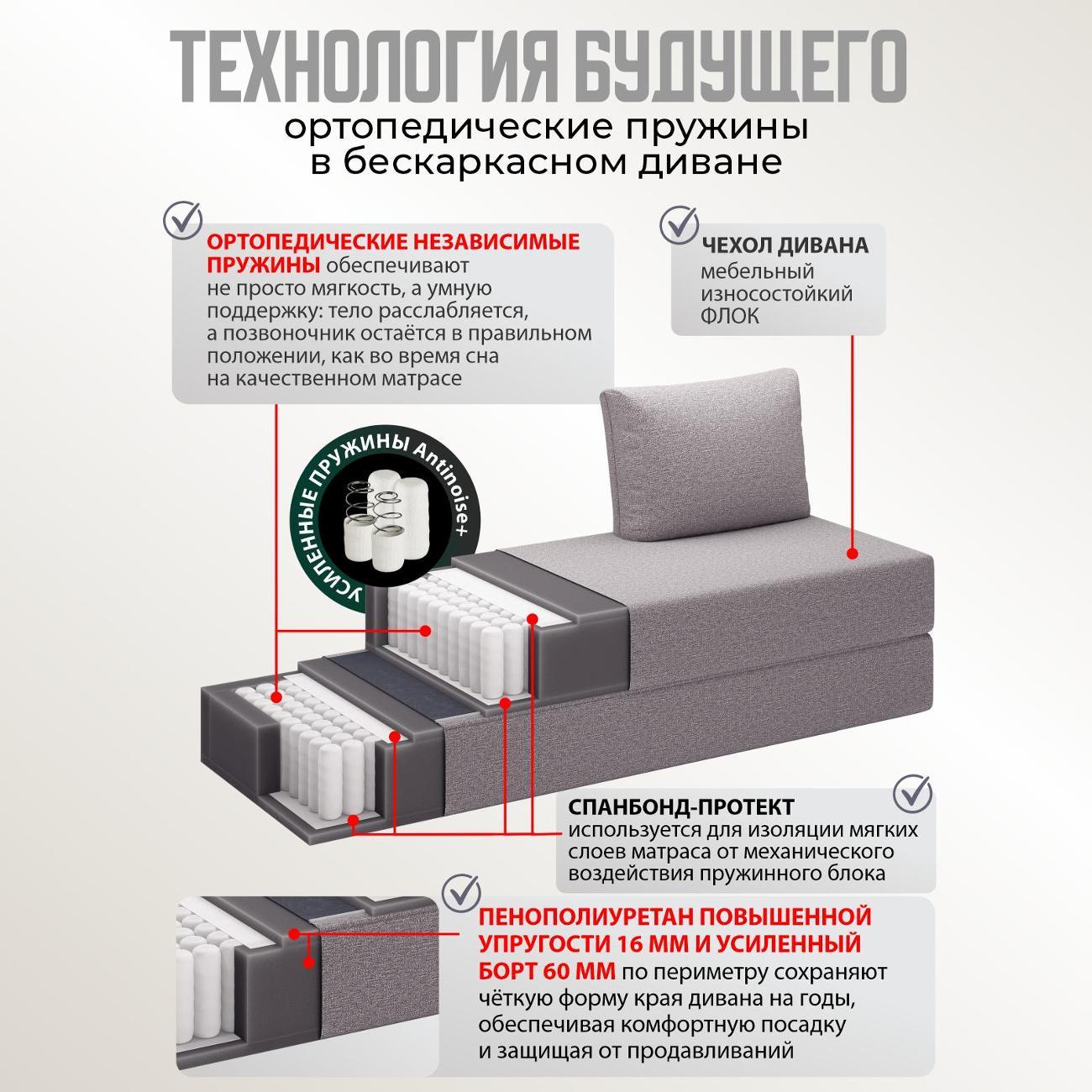 ТЕХНОЛОГИЯ БУДУЩЕГО
ортопедические пружины в бескаркасном диване

ОРТОПЕДИЧЕСКИЕ НЕЗАВИСИМЫЕ ПРУЖИНЫ обеспечивают не просто мягкость, а умную поддержку: тело расслабляется, а позвоночник остаётся в правильном положении, как во время сна на качественном матрасе

ЧЕХОЛ ДИВАНА мебельный износостойкий ФЛОК

УСИЛЕННЫЕ ПРУЖИНЫ Antinoise+

СПАНБОНД-ПРОТЕКТ используется для изоляции мягких слоев матраса от механического воздействия пружинного блока

ПЕНОПОЛИУРЕТАН ПОВЫШЕННОЙ УПРУГОСТИ 16 ММ И УСИЛЕННЫЙ БОРТ 60 ММ по периметру сохраняют чёткую форму края дивана на годы, обеспечивая комфортную посадку и защищая от продавливаний