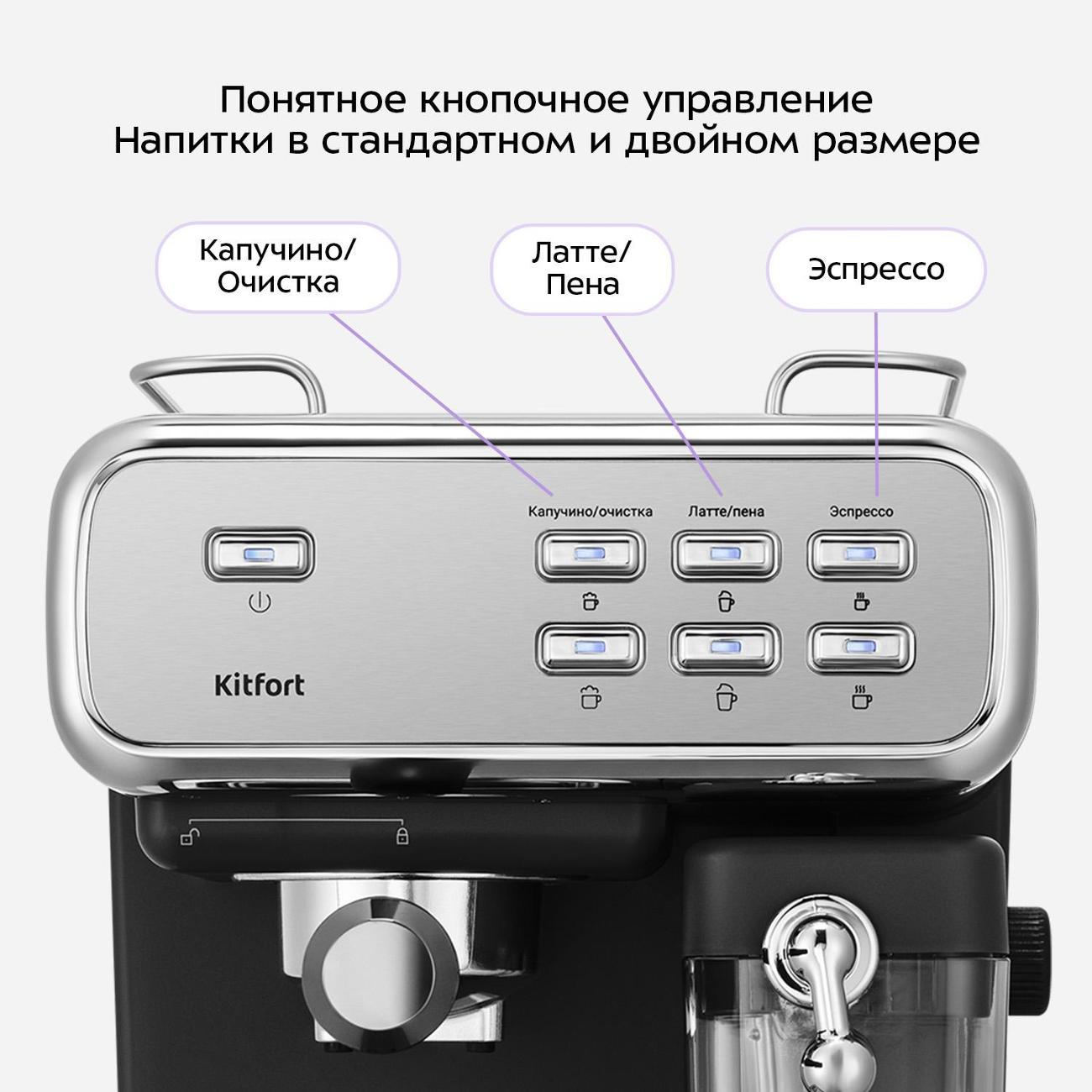 Понятное кнопочное управление
Напитки в стандартном и двойном размере

Капучино/
Очистка

Латте/
Пена

Эспрессо

Капучино/очистка

Латте/пена

Эспрессо

Kitfort