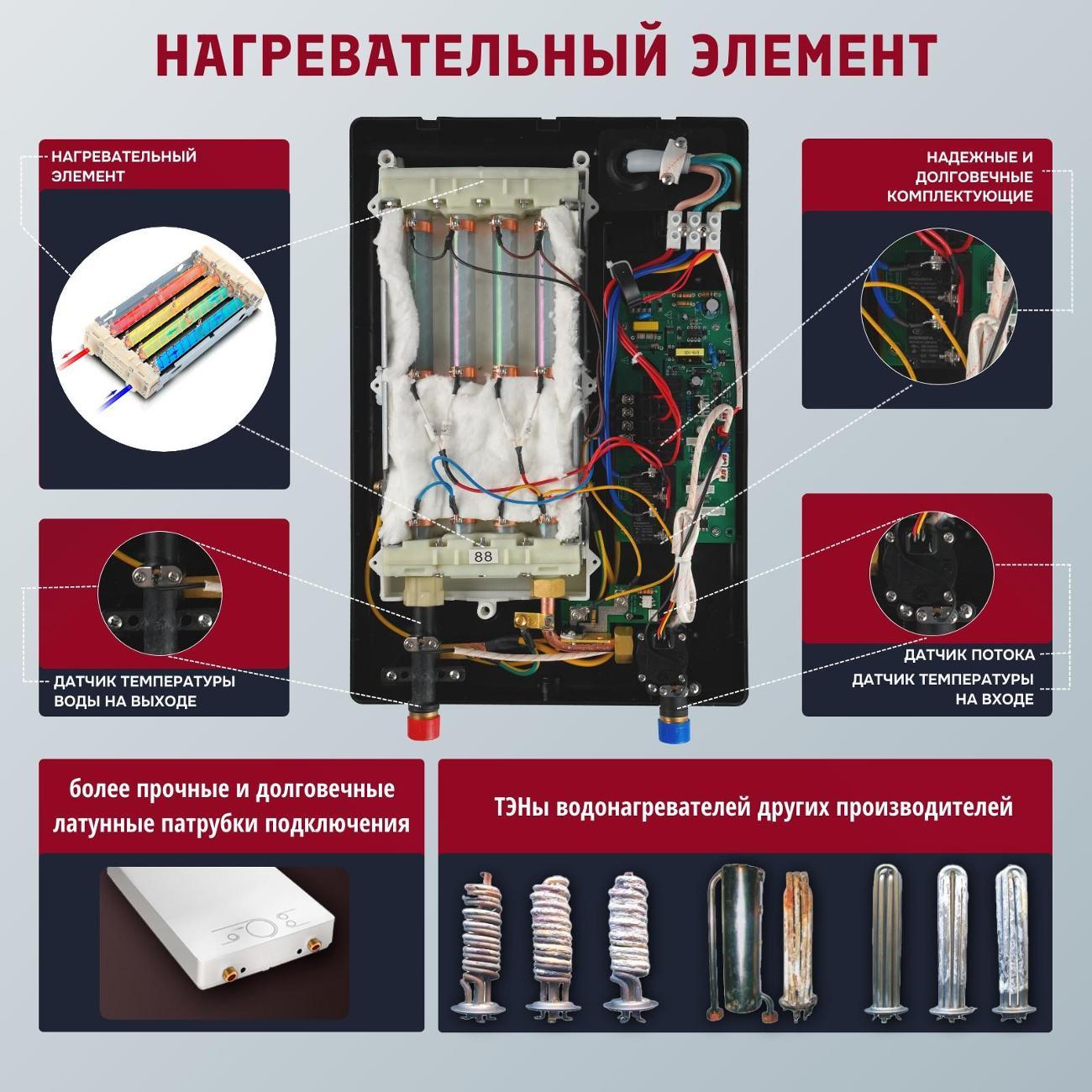 НАГРЕВАТЕЛЬНЫЙ ЭЛЕМЕНТ

НАГРЕВАТЕЛЬНЫЙ ЭЛЕМЕНТ

НАДЕЖНЫЕ И ДОЛГОВЕЧНЫЕ КОМПЛЕКТУЮЩИЕ

88

ДАТЧИК ТЕМПЕРАТУРЫ ВОДЫ НА ВЫХОДЕ

ДАТЧИК ПОТОКА

ДАТЧИК ТЕМПЕРАТУРЫ НА ВХОДЕ

более прочные и долговечные латунные патрубки подключения

ТЭНы водонагревателей других производителей