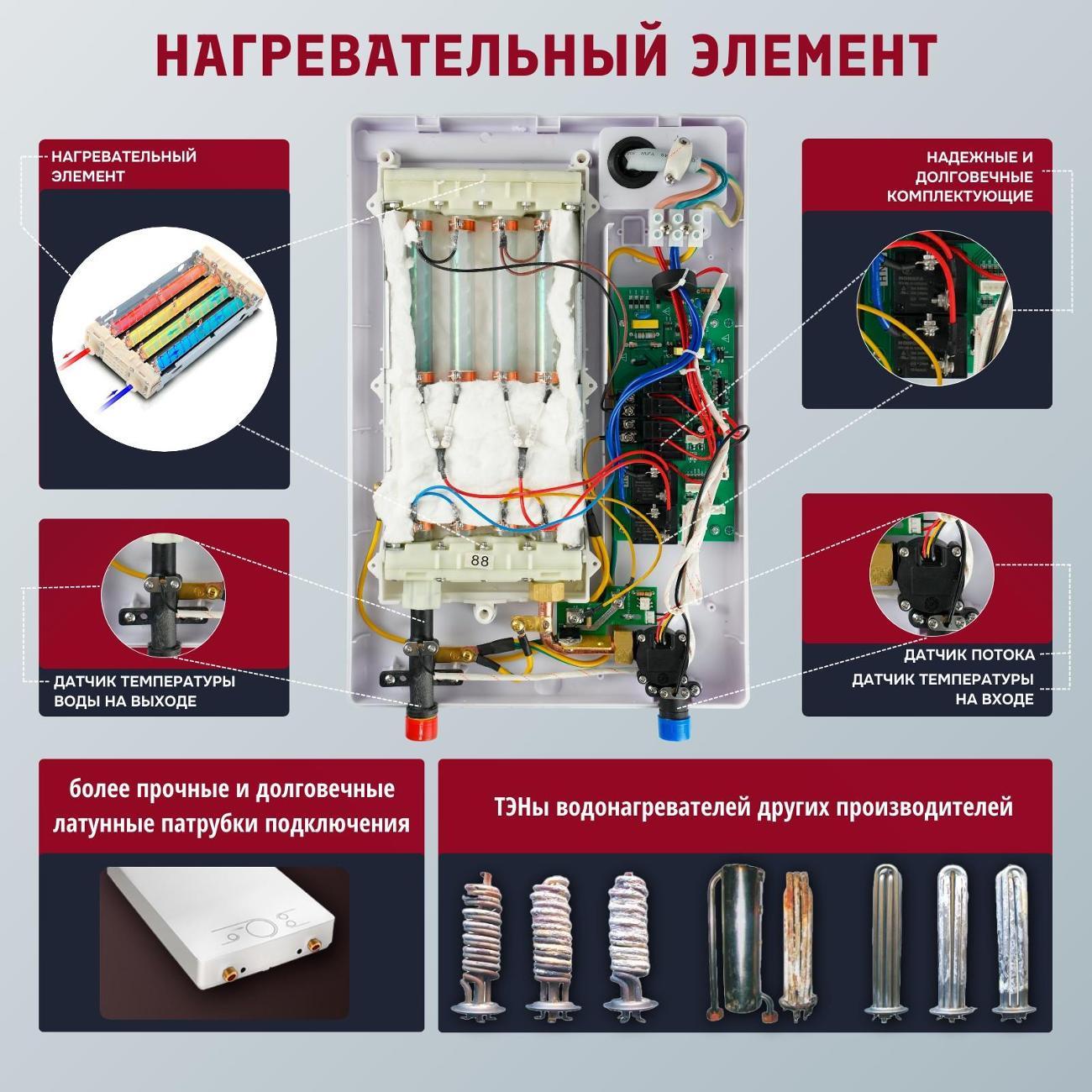 НАГРЕВАТЕЛЬНЫЙ ЭЛЕМЕНТ

НАГРЕВАТЕЛЬНЫЙ ЭЛЕМЕНТ

НАДЕЖНЫЕ И ДОЛГОВЕЧНЫЕ КОМПЛЕКТУЮЩИЕ

88

ДАТЧИК ТЕМПЕРАТУРЫ ВОДЫ НА ВЫХОДЕ

ДАТЧИК ПОТОКА

ДАТЧИК ТЕМПЕРАТУРЫ НА ВХОДЕ

более прочные и долговечные латунные патрубки подключения

ТЭНы водонагревателей других производителей