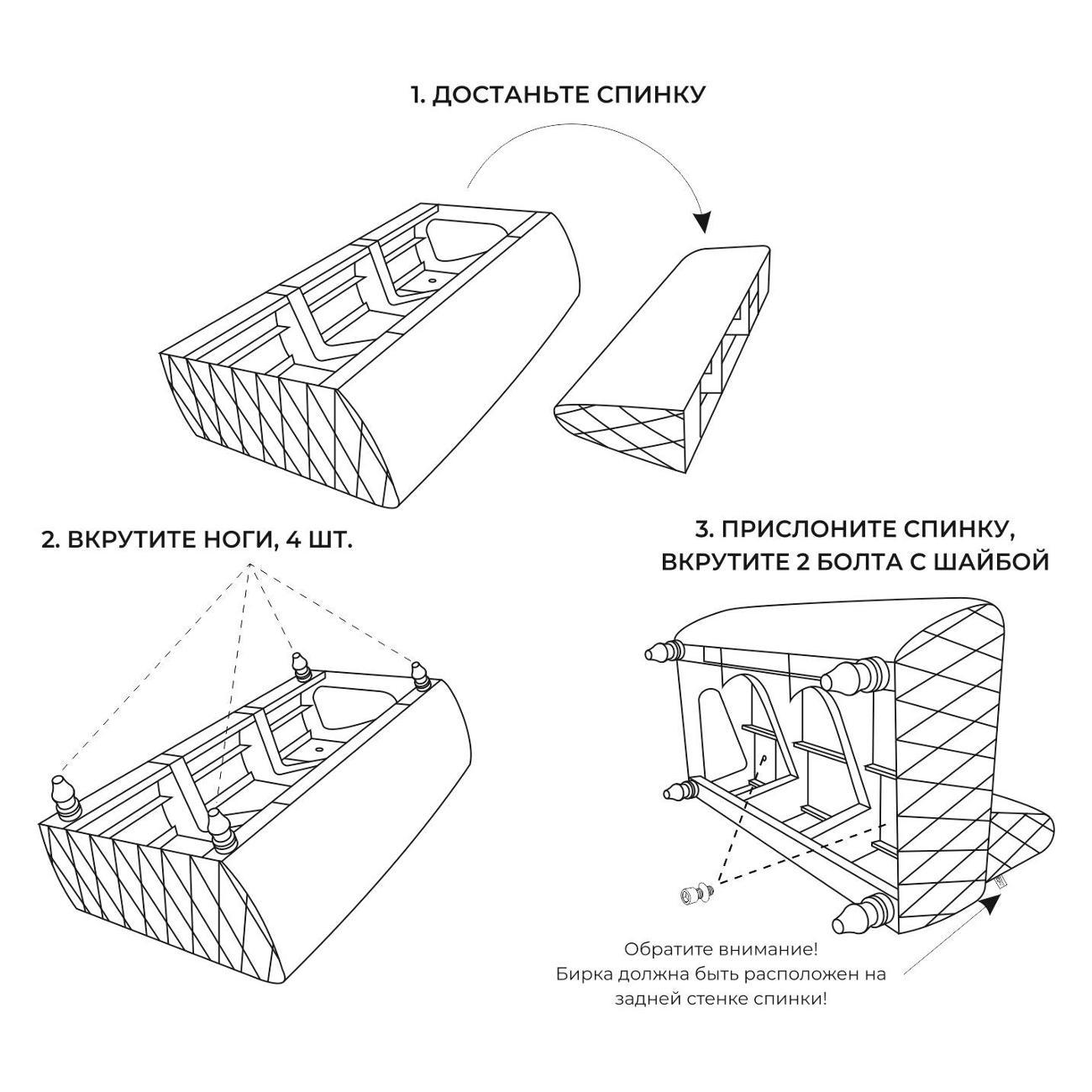 1. ДОСТАНЬТЕ СПИНКУ

2. ВКРУТИТЕ НОГИ, 4 ШТ.

3. ПРИСЛОНИТЕ СПИНКУ, ВКРУТИТЕ 2 БОЛТА С ШАЙБОЙ

Обратите внимание!
Бирка должна быть расположен на задней стенке спинки!