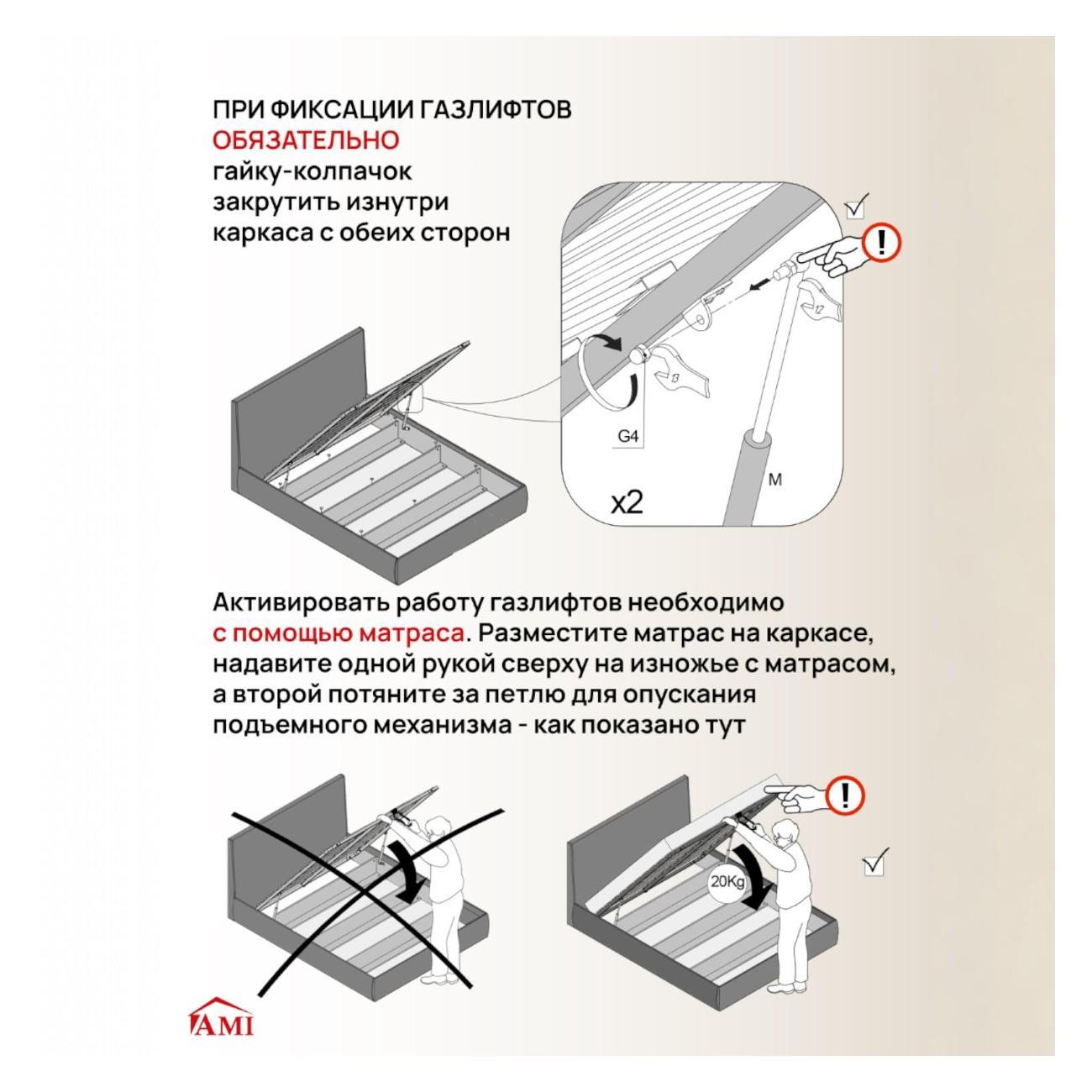 ПРИ ФИКСАЦИИ ГАЗЛИФТОВ
ОБЯЗАТЕЛЬНО
гайку-колпачок
закрутить изнутри
каркаса с обеих сторон

!

12

13

G4

M

x2

Активировать работу газлифтов необходимо с помощью матраса. Разместите матрас на каркасе, надавите одной рукой сверху на изножье с матрасом, а второй потяните за петлю для опускания подъемного механизма - как показано тут

!

20Kg

AMI