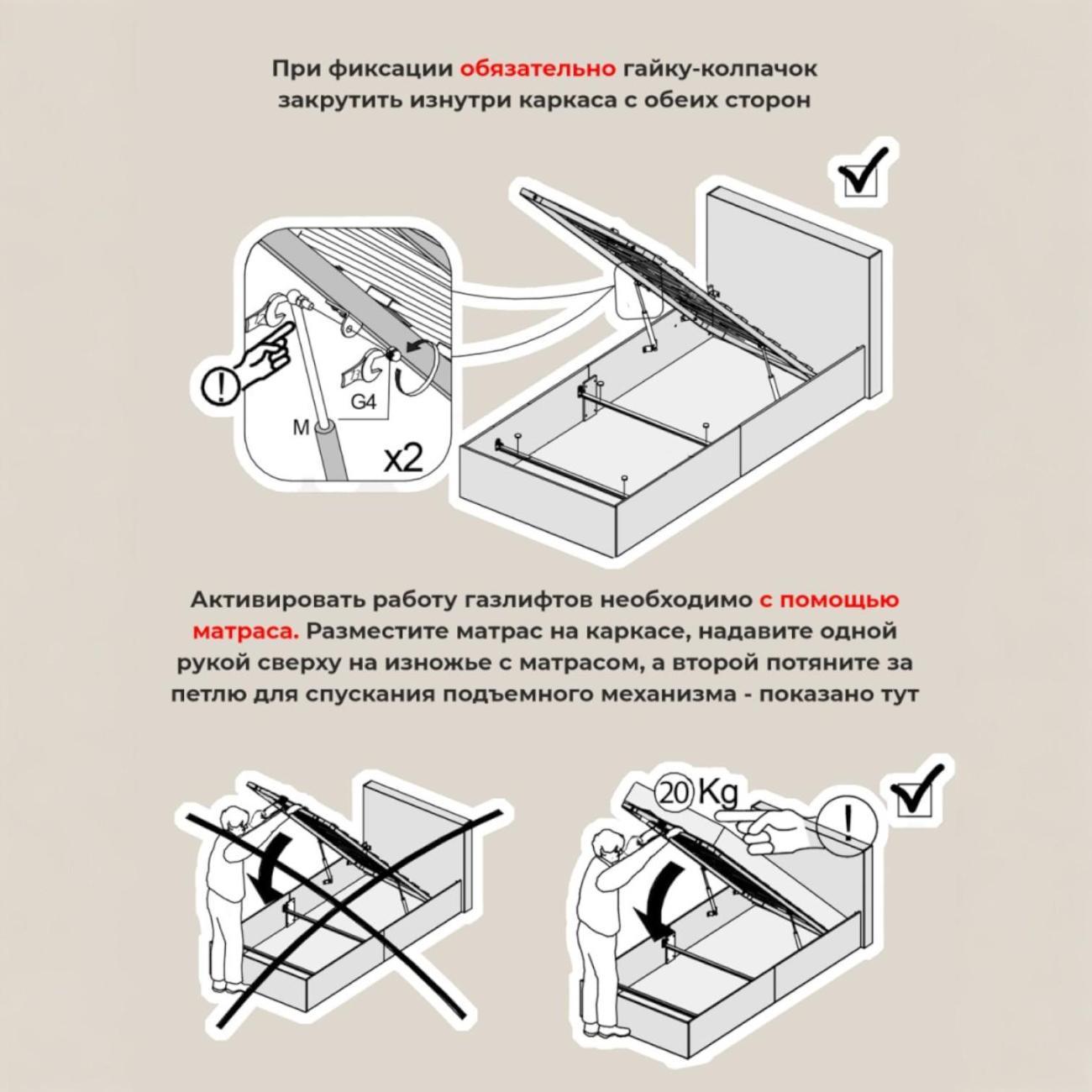 При фиксации обязательно гайку-колпачок закрутить изнутри каркаса с обеих сторон

!

G4

M

x2

Активировать работу газлифтов необходимо с помощью матраса. Разместите матрас на каркасе, надавите одной рукой сверху на изножье с матрасом, а второй потяните за петлю для спускания подъемного механизма - показано тут

20 Kg

!