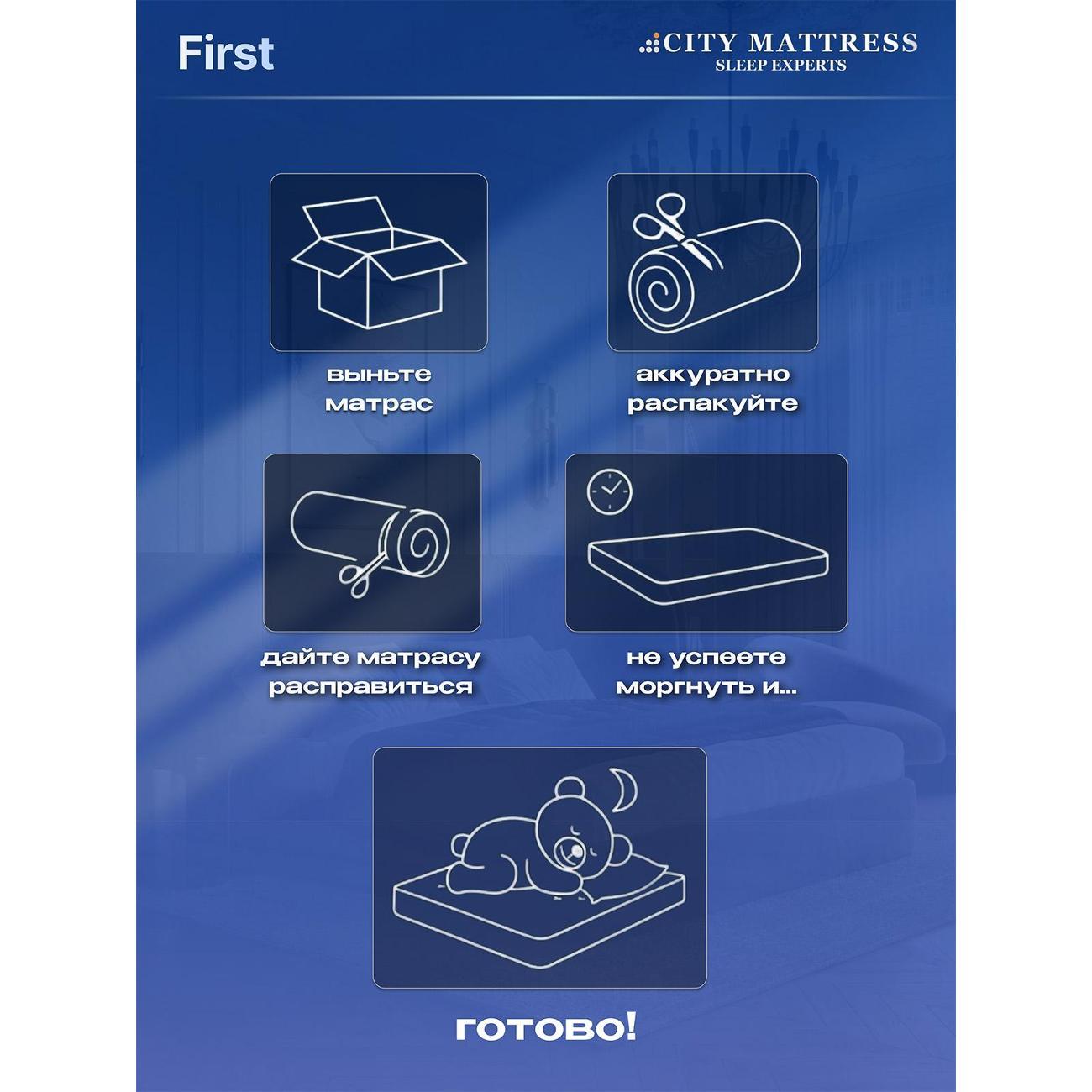 First

CITY MATTRESS
SLEEP EXPERTS

выньте матрас

аккуратно распакуйте

дайте матрасу расправиться

не успеете моргнуть и...

готово!