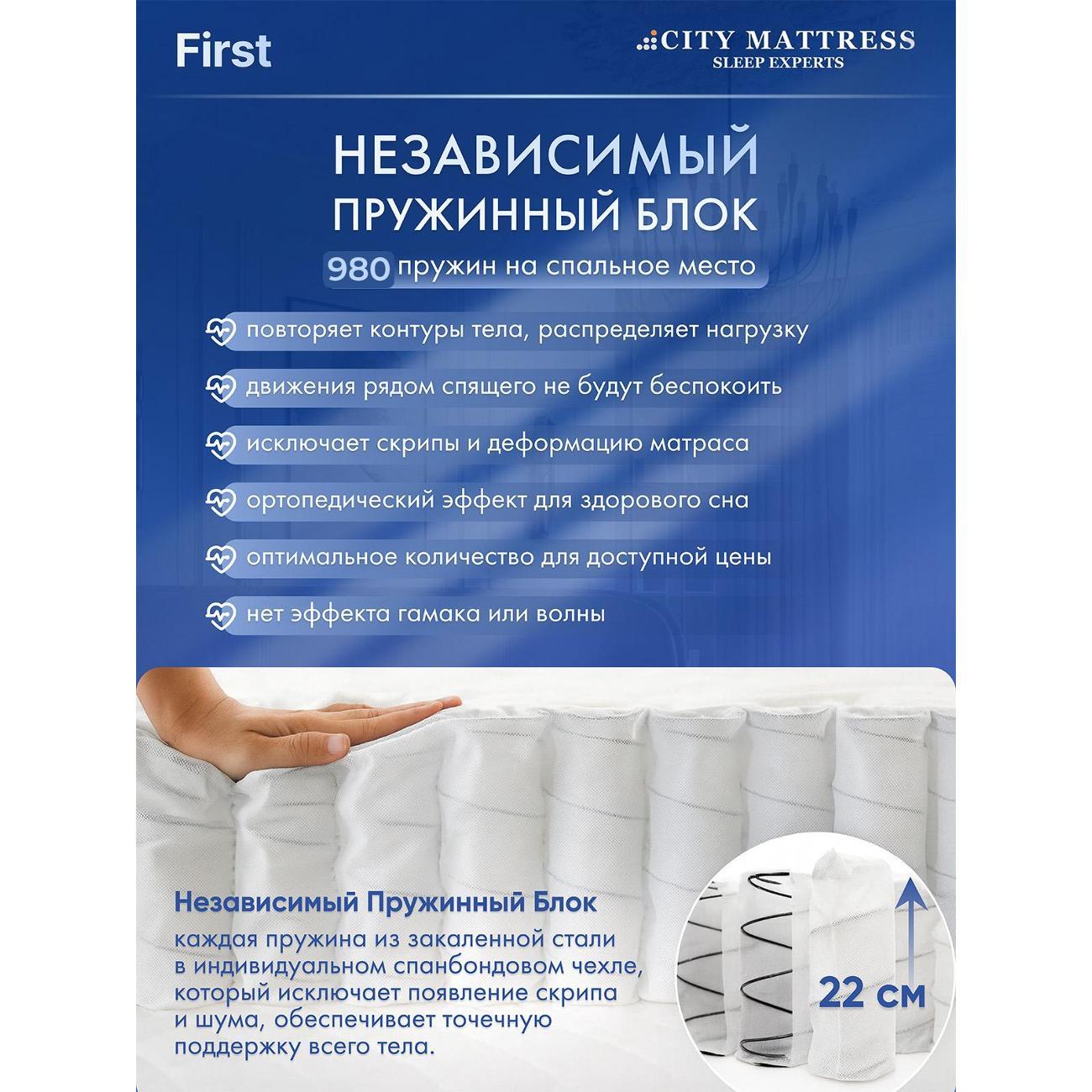 First

CITY MATTRESS
SLEEP EXPERTS

НЕЗАВИСИМЫЙ ПРУЖИННЫЙ БЛОК

980 пружин на спальное место

повторяет контуры тела, распределяет нагрузку

движения рядом спящего не будут беспокоить

исключает скрипы и деформацию матраса

ортопедический эффект для здорового сна

оптимальное количество для доступной цены

нет эффекта гамака или волны

Независимый Пружинный Блок

каждая пружина из закаленной стали в индивидуальном спанбондовом чехле, который исключает появление скрипа и шума, обеспечивает точечную поддержку всего тела.

22 см