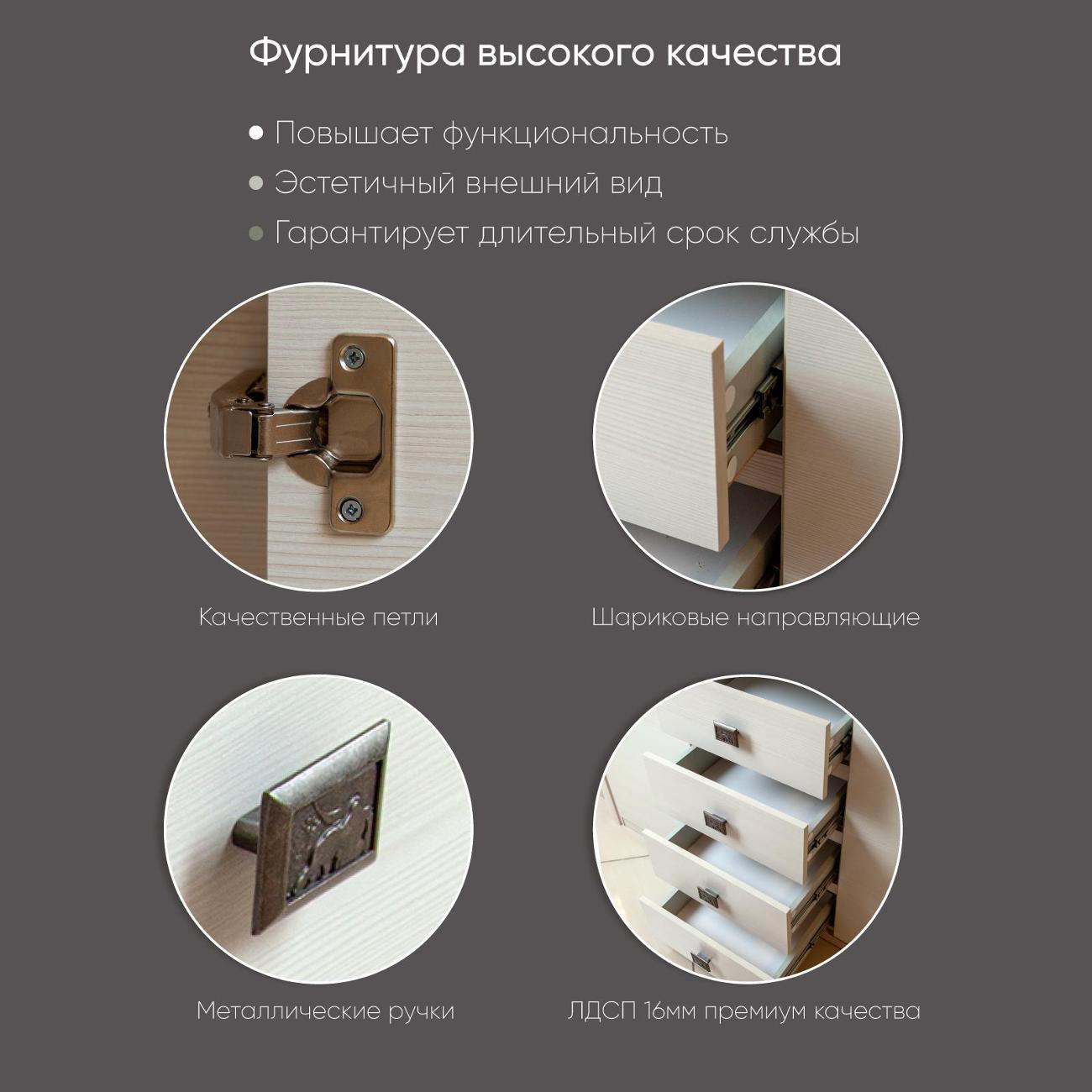 Фурнитура высокого качества

• Повышает функциональность
• Эстетичный внешний вид
• Гарантирует длительный срок службы

Качественные петли

Шариковые направляющие

Металлические ручки

ЛДСП 16мм премиум качества