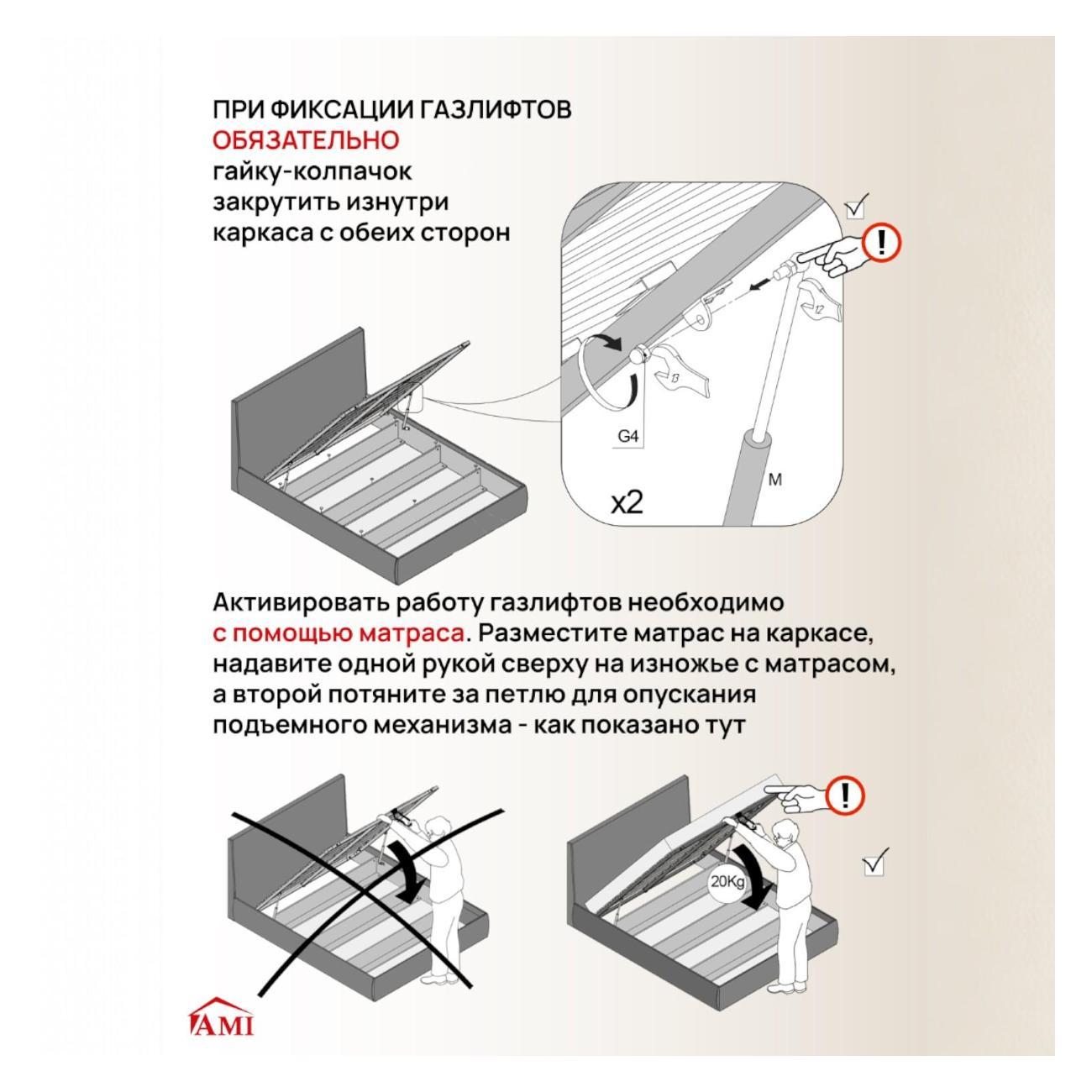 ПРИ ФИКСАЦИИ ГАЗЛИФТОВ
ОБЯЗАТЕЛЬНО
гайку-колпачок
закрутить изнутри
каркаса с обеих сторон

!

12

13

G4

M

x2

Активировать работу газлифтов необходимо с помощью матраса. Разместите матрас на каркасе, надавите одной рукой сверху на изножье с матрасом, а второй потяните за петлю для опускания подъемного механизма - как показано тут

!

20Kg

AMI