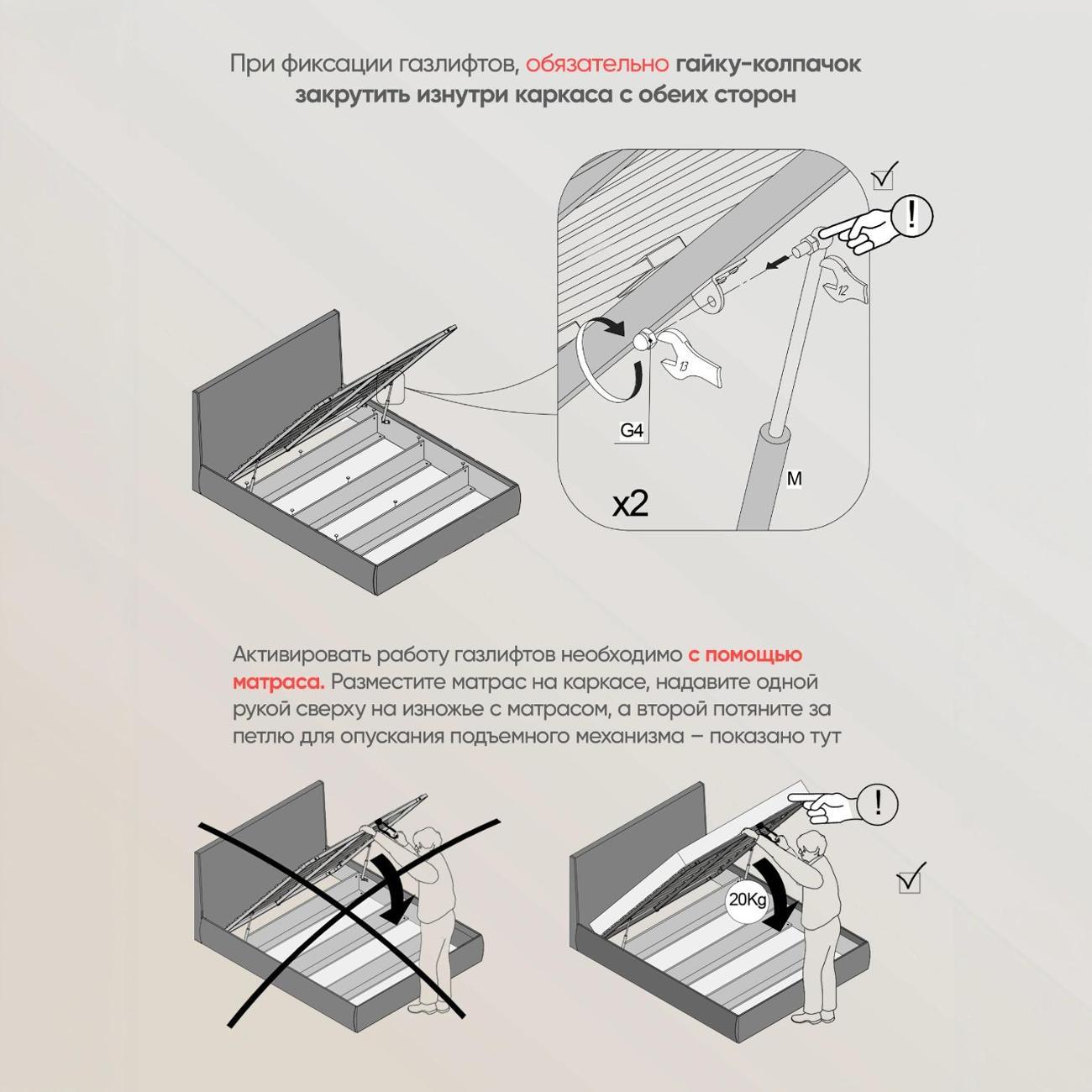 При фиксации газлифтов, обязательно гайку-колпачок закрутить изнутри каркаса с обеих сторон

!

12

13

G4

M

x2

Активировать работу газлифтов необходимо с помощью матраса. Разместите матрас на каркасе, надавите одной рукой сверху на изножье с матрасом, а второй потяните за петлю для опускания подъемного механизма – показано тут

!

20Kg