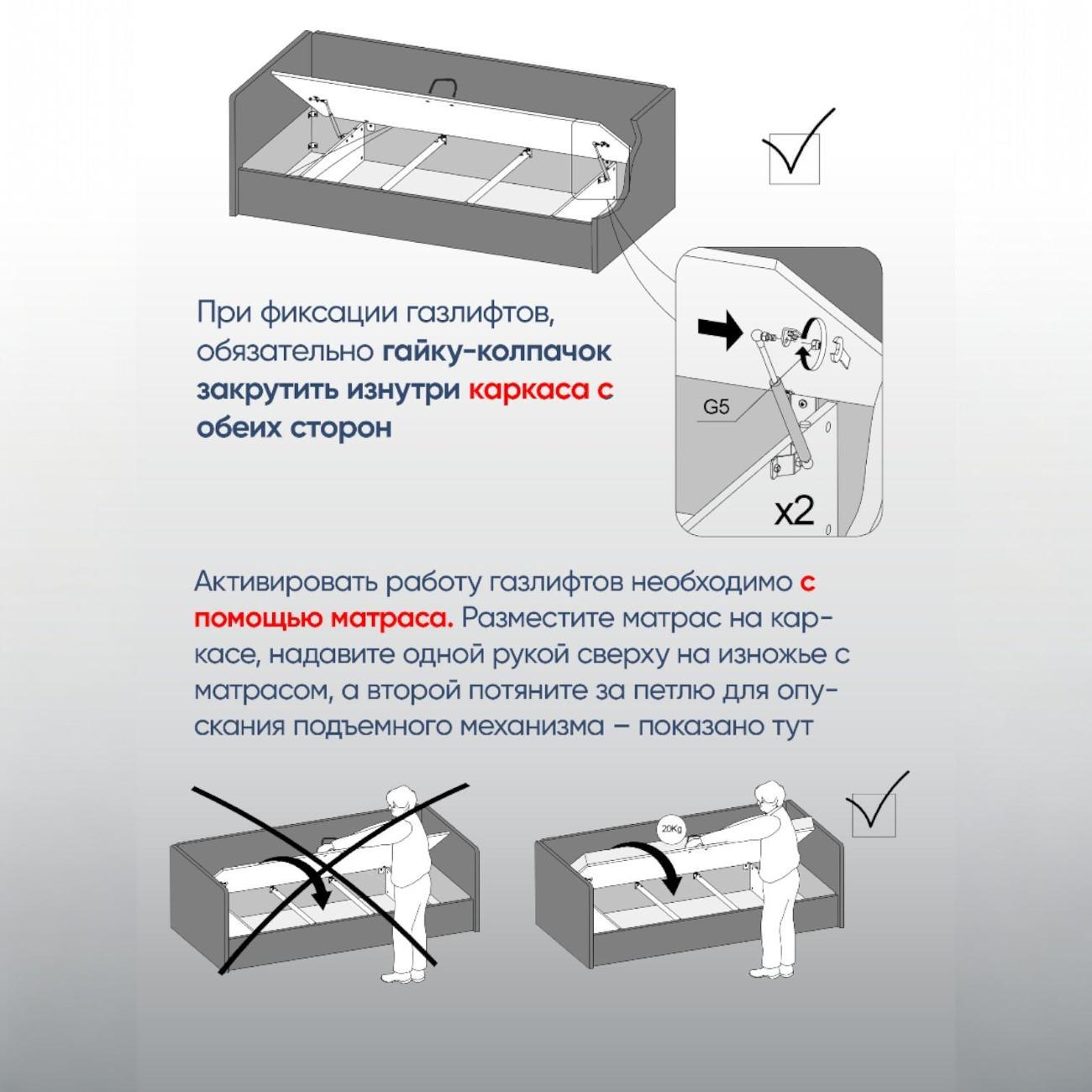 При фиксации газлифтов, обязательно гайку-колпачок закрутить изнутри каркаса с обеих сторон

G5

x2

Активировать работу газлифтов необходимо с помощью матраса. Разместите матрас на каркасе, надавите одной рукой сверху на изножье с матрасом, а второй потяните за петлю для опускания подъемного механизма – показано тут

20Kg