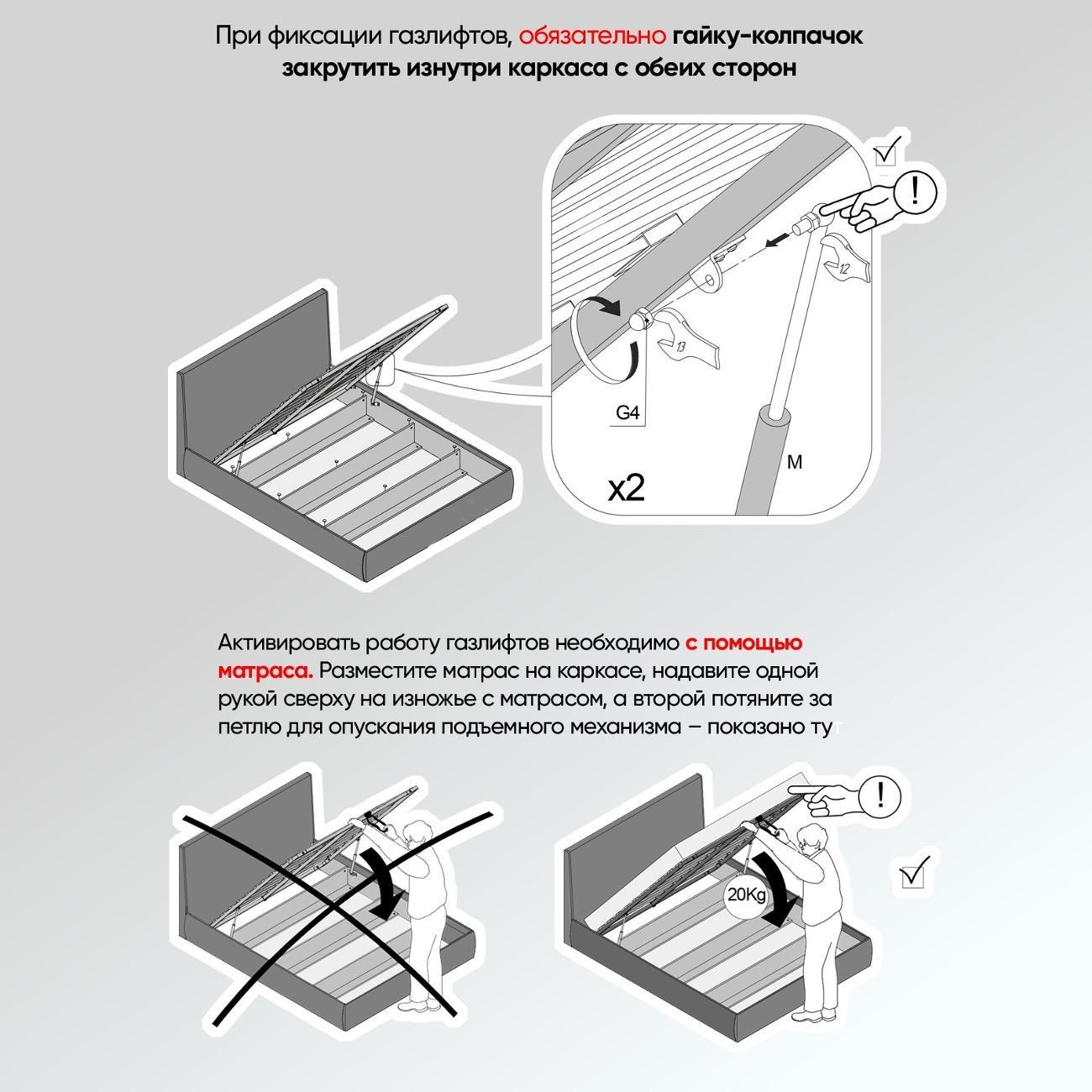 При фиксации газлифтов, обязательно гайку-колпачок закрутить изнутри каркаса с обеих сторон

!

12

13

G4

M

x2

Активировать работу газлифтов необходимо с помощью матраса. Разместите матрас на каркасе, надавите одной рукой сверху на изножье с матрасом, а второй потяните за петлю для опускания подъемного механизма – показано тут

!

20Kg