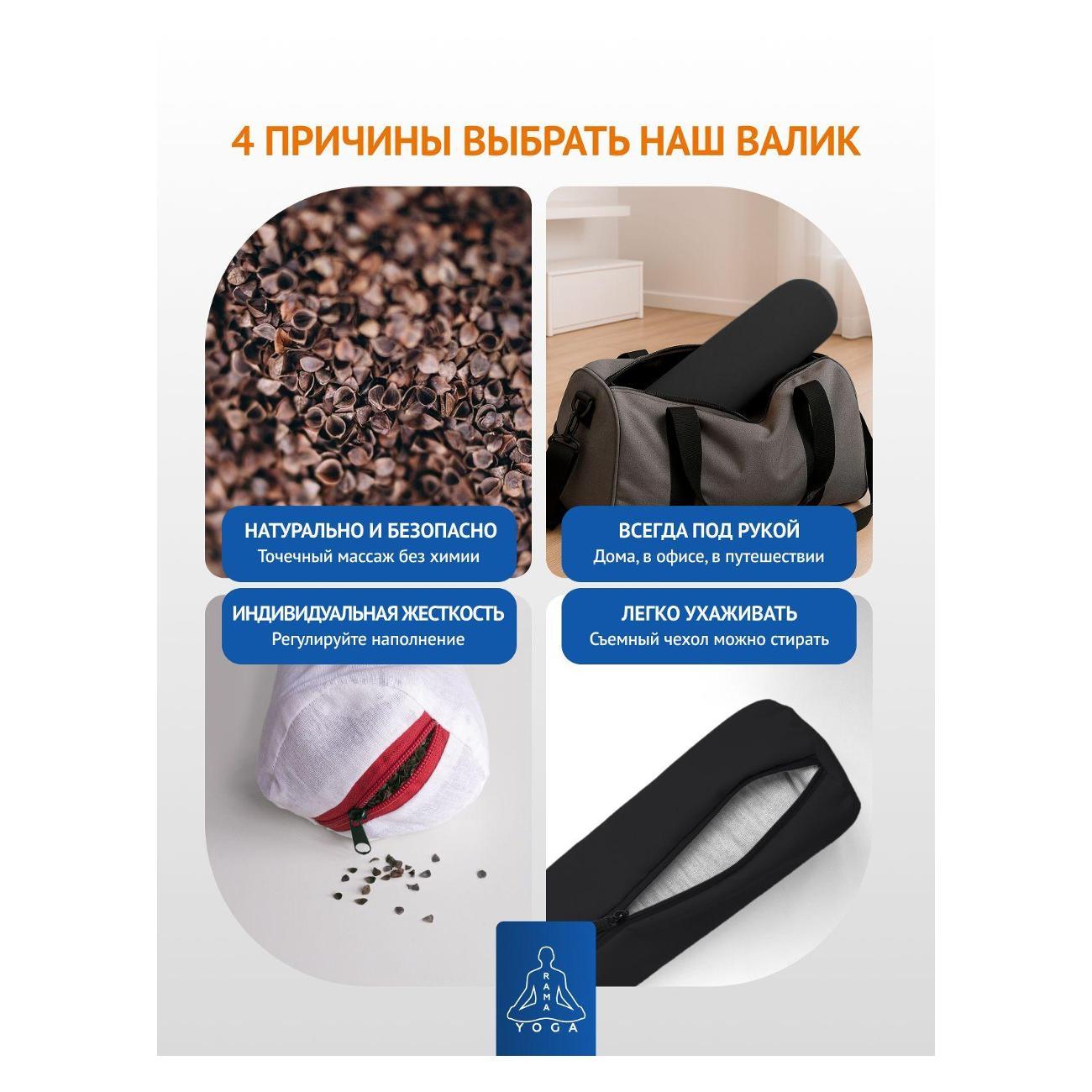 4 ПРИЧИНЫ ВЫБРАТЬ НАШ ВАЛИК

НАТУРАЛЬНО И БЕЗОПАСНО
Точечный массаж без химии

ВСЕГДА ПОД РУКОЙ
Дома, в офисе, в путешествии

ИНДИВИДУАЛЬНАЯ ЖЕСТКОСТЬ
Регулируйте наполнение

ЛЕГКО УХАЖИВАТЬ
Съемный чехол можно стирать

RAMA
YOGA