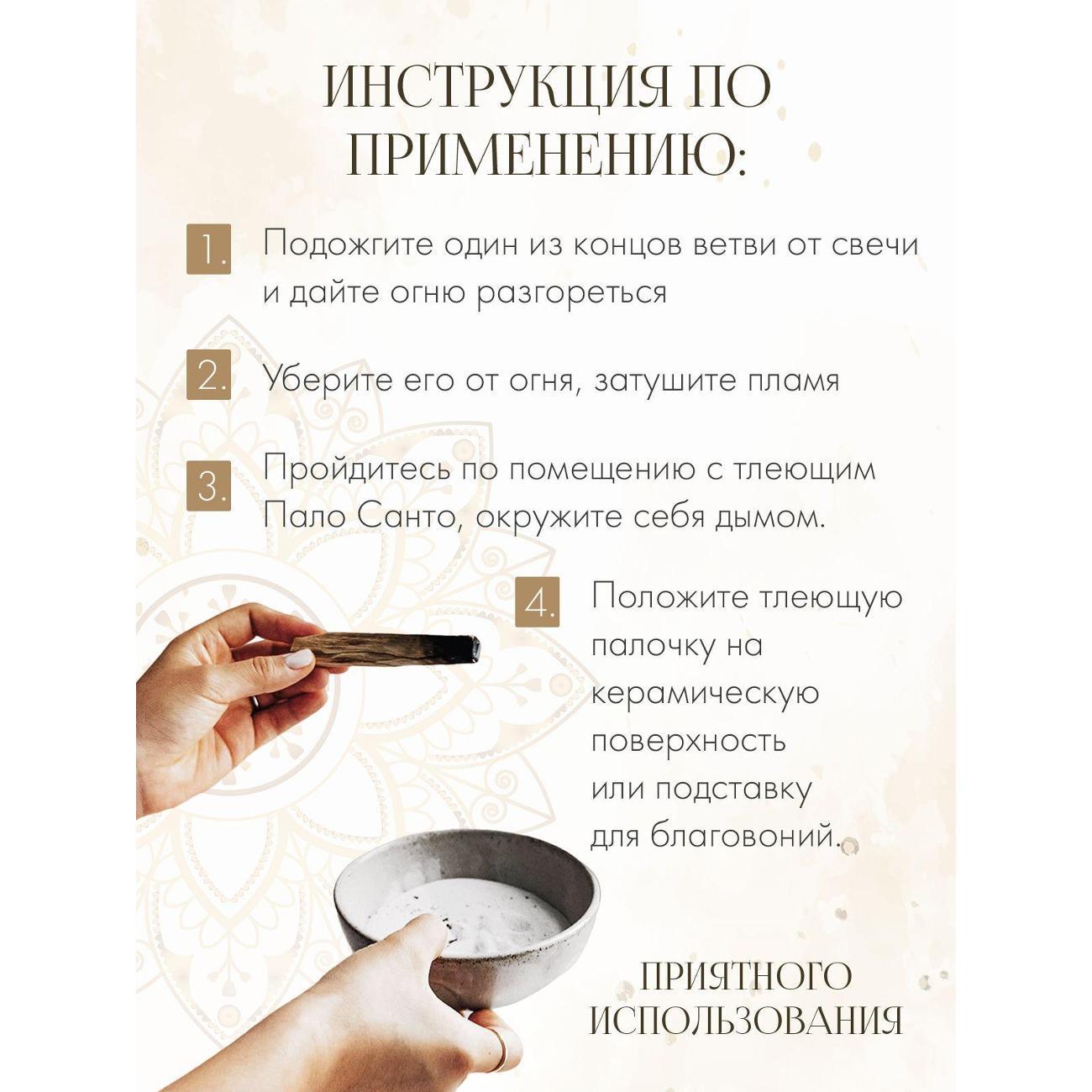 ИНСТРУКЦИЯ ПО ПРИМЕНЕНИЮ:

1. Подожгите один из концов ветви от свечи и дайте огню разгореться

2. Уберите его от огня, затушите пламя

3. Пройдитесь по помещению с тлеющим Пало Санто, окружите себя дымом.

4. Положите тлеющую палочку на керамическую поверхность или подставку для благовоний.

ПРИЯТНОГО ИСПОЛЬЗОВАНИЯ