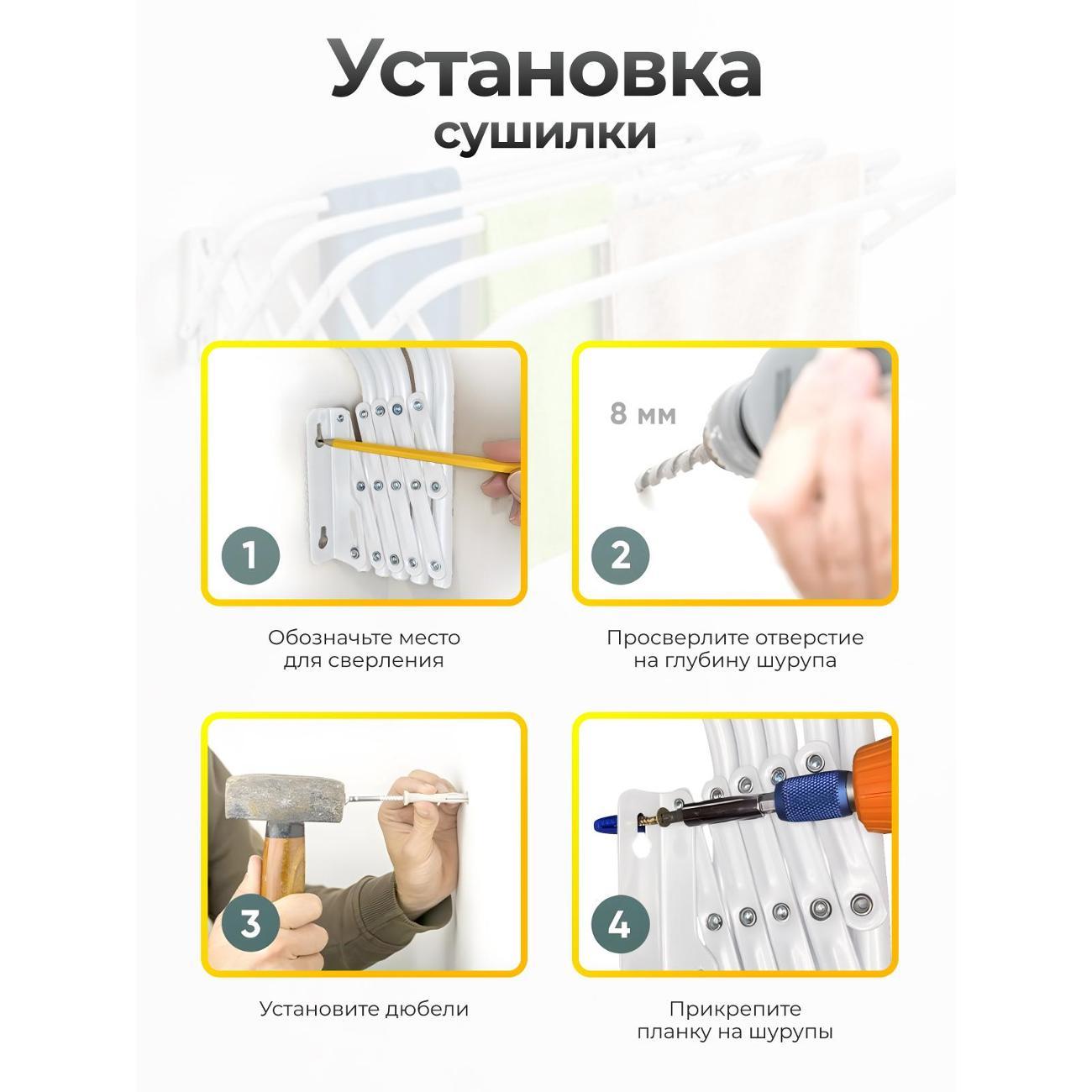 Установка
сушилки

1

Обозначьте место для сверления

8 мм

2

Просверлите отверстие на глубину шурупа

3

Установите дюбели

4

Прикрепите планку на шурупы