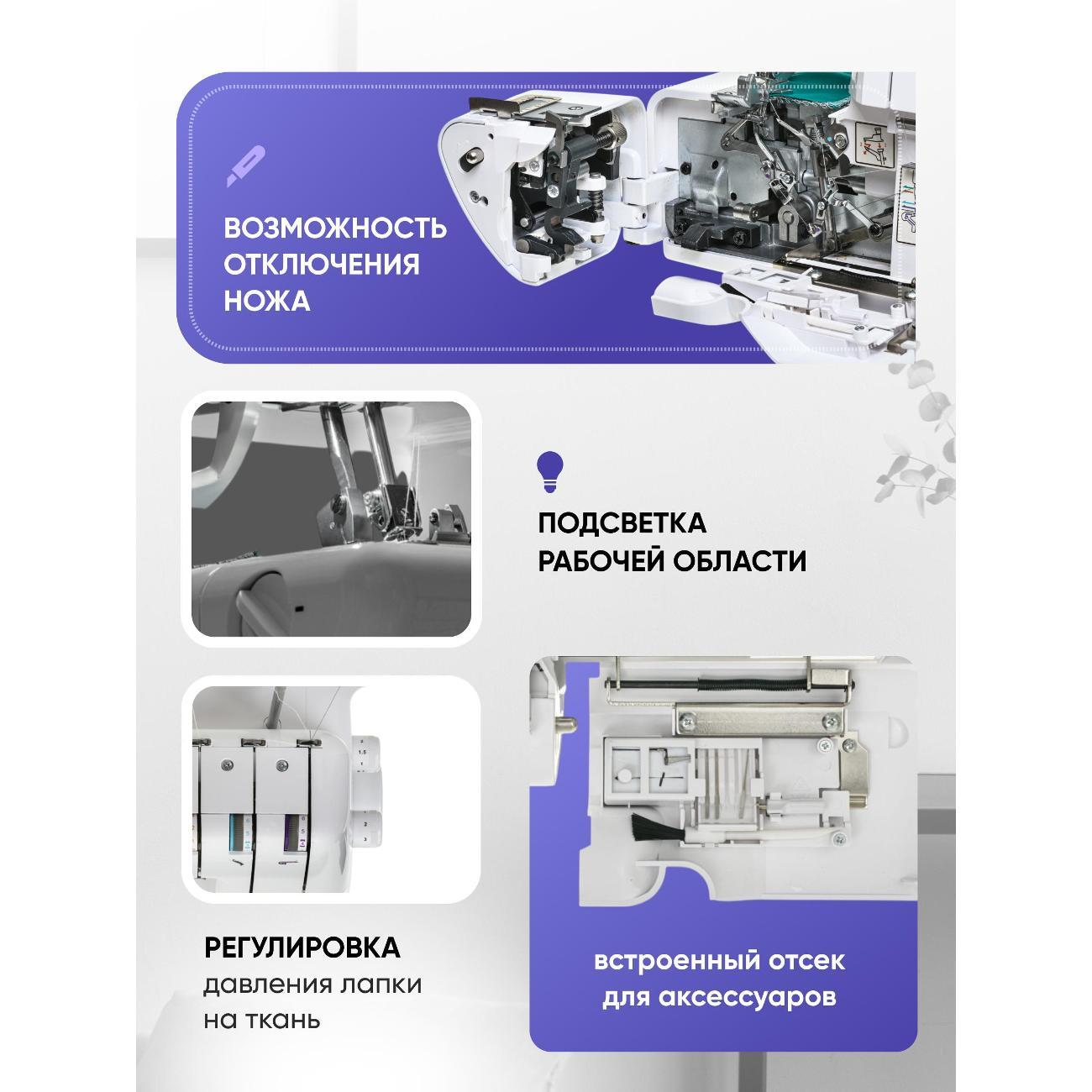 ВОЗМОЖНОСТЬ ОТКЛЮЧЕНИЯ НОЖА

ПОДСВЕТКА РАБОЧЕЙ ОБЛАСТИ

РЕГУЛИРОВКА давления лапки на ткань

встроенный отсек для аксессуаров