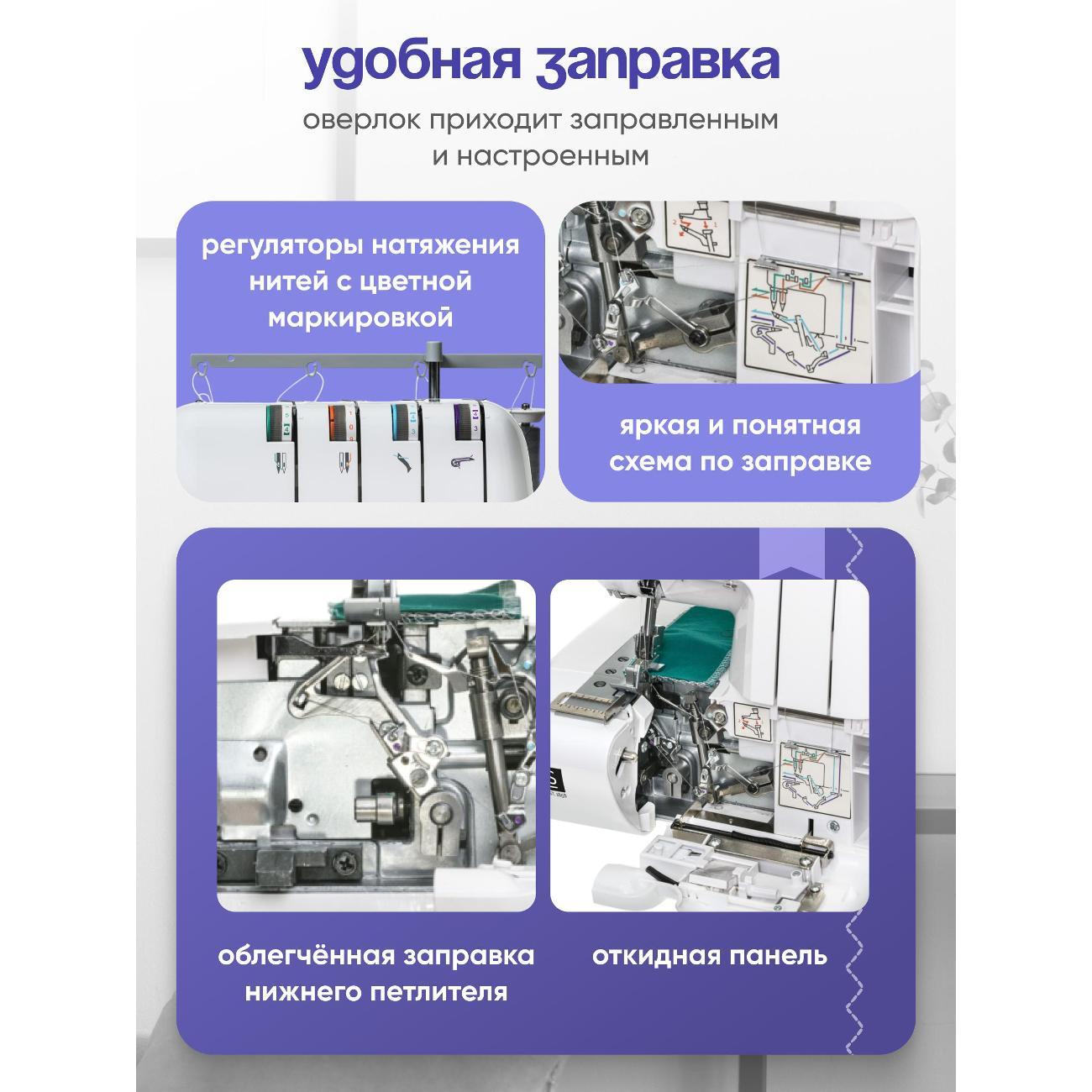 удобная заправка

оверлок приходит заправленным и настроенным

регуляторы натяжения нитей с цветной маркировкой

яркая и понятная схема по заправке

облегчённая заправка нижнего петлителя

откидная панель