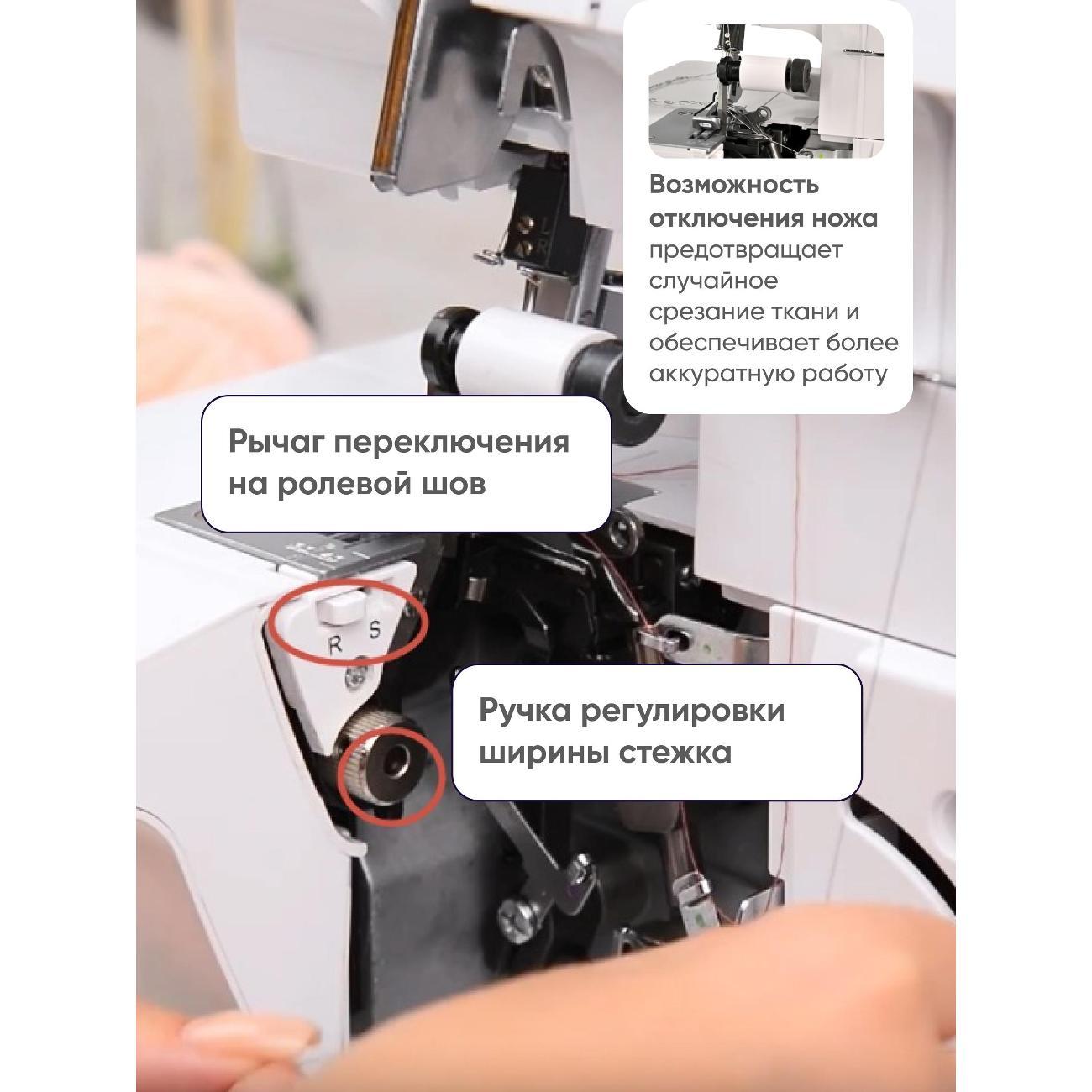 Возможность отключения ножа предотвращает случайное срезание ткани и обеспечивает более аккуратную работу

Рычаг переключения на ролевой шов

R S

Ручка регулировки ширины стежка