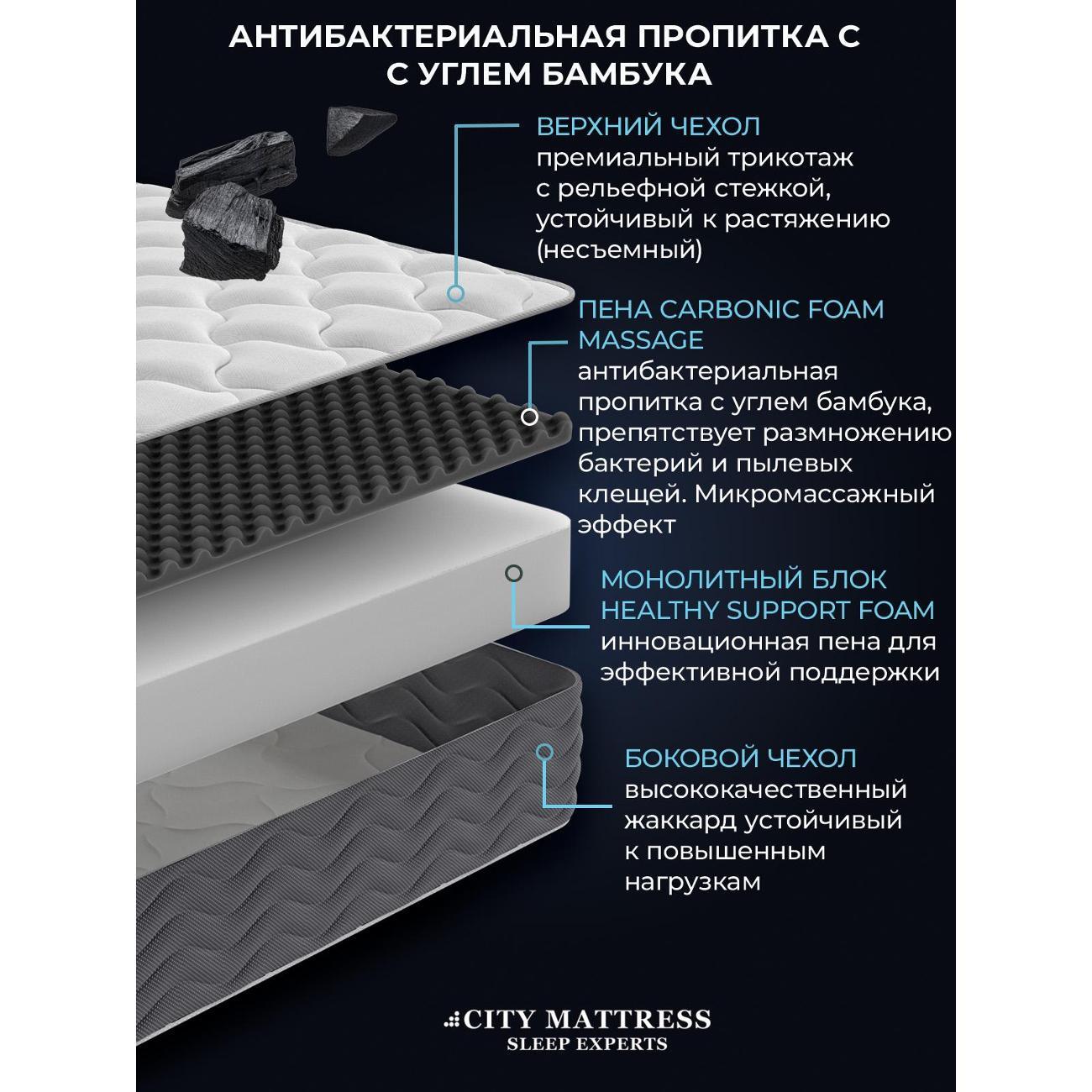 АНТИБАКТЕРИАЛЬНАЯ ПРОПИТКА С С УГЛЕМ БАМБУКА

ВЕРХНИЙ ЧЕХОЛ
премиальный трикотаж с рельефной стежкой, устойчивый к растяжению (несъемный)

ПЕНА CARBONIC FOAM MASSAGE
антибактериальная пропитка с углем бамбука, препятствует размножению бактерий и пылевых клещей. Микромассажный эффект

МОНОЛИТНЫЙ БЛОК HEALTHY SUPPORT FOAM
инновационная пена для эффективной поддержки

БОКОВОЙ ЧЕХОЛ
высококачественный жаккард устойчивый к повышенным нагрузкам

CITY MATTRESS
SLEEP EXPERTS