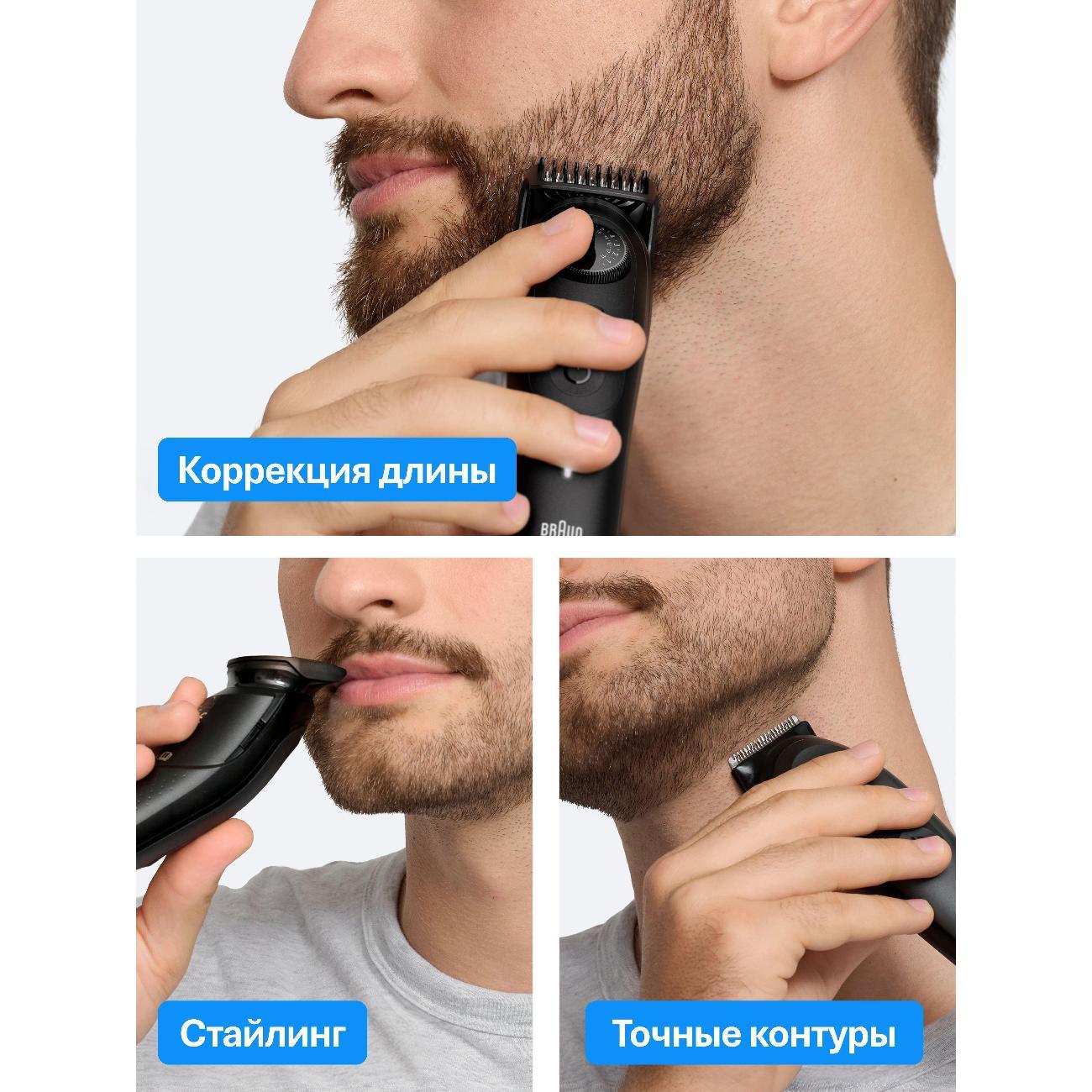 Коррекция длины

BRAUN

Стайлинг

Точные контуры