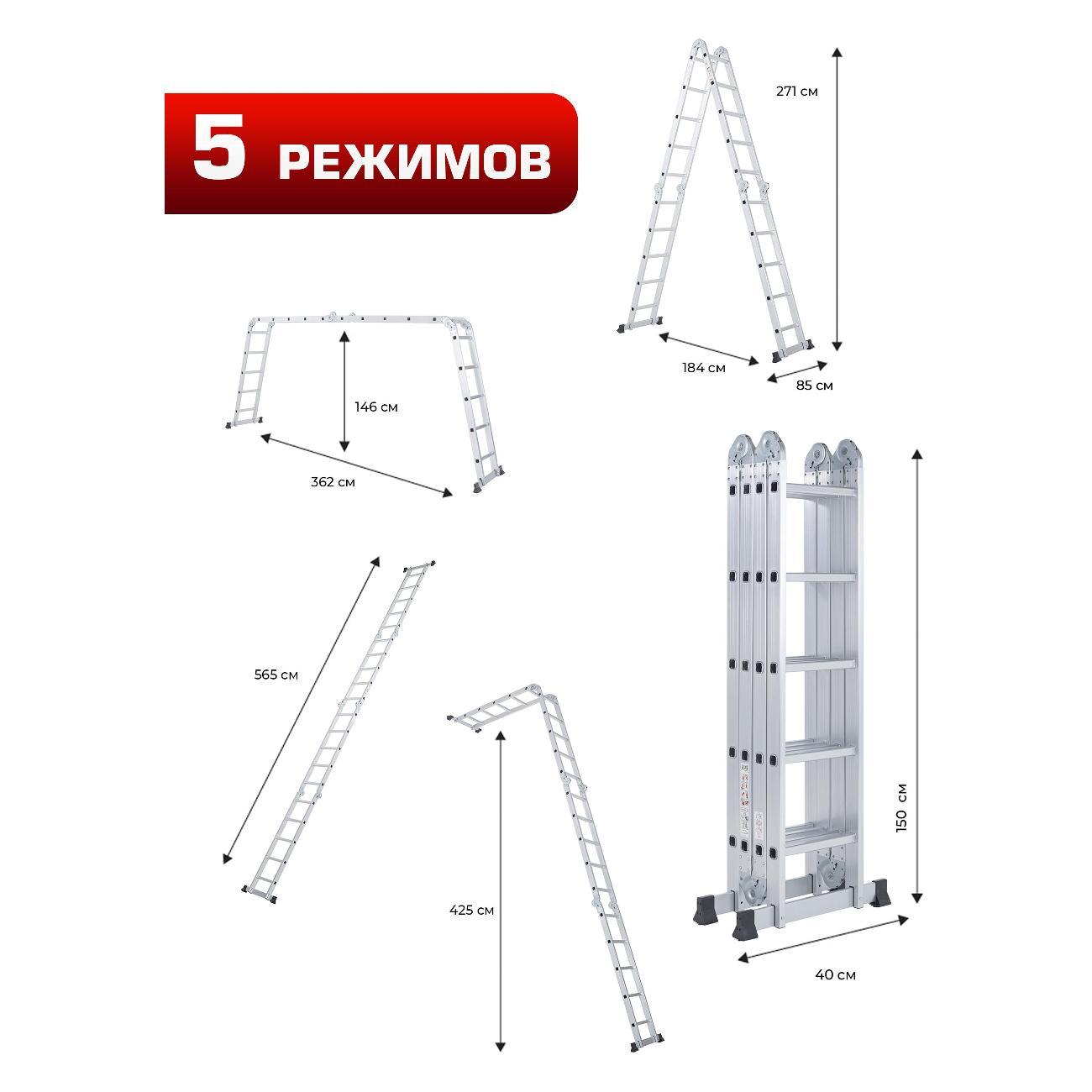 5 РЕЖИМОВ

271 см

184 см

85 см

146 см

362 см

565 см

425 см

150 см

40 см