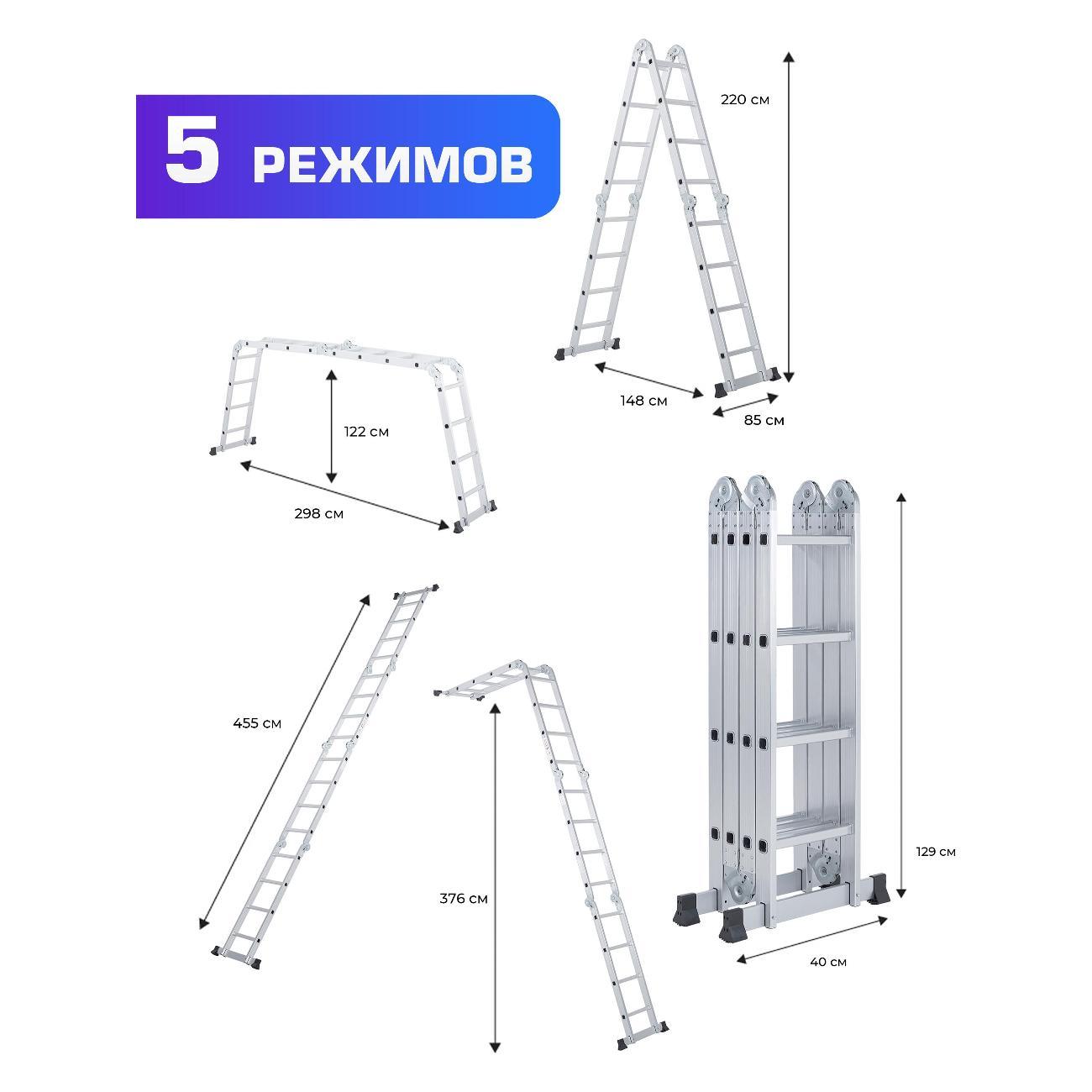 5 РЕЖИМОВ

220 см

148 см

85 см

122 см

298 см

455 см

376 см

129 см

40 см