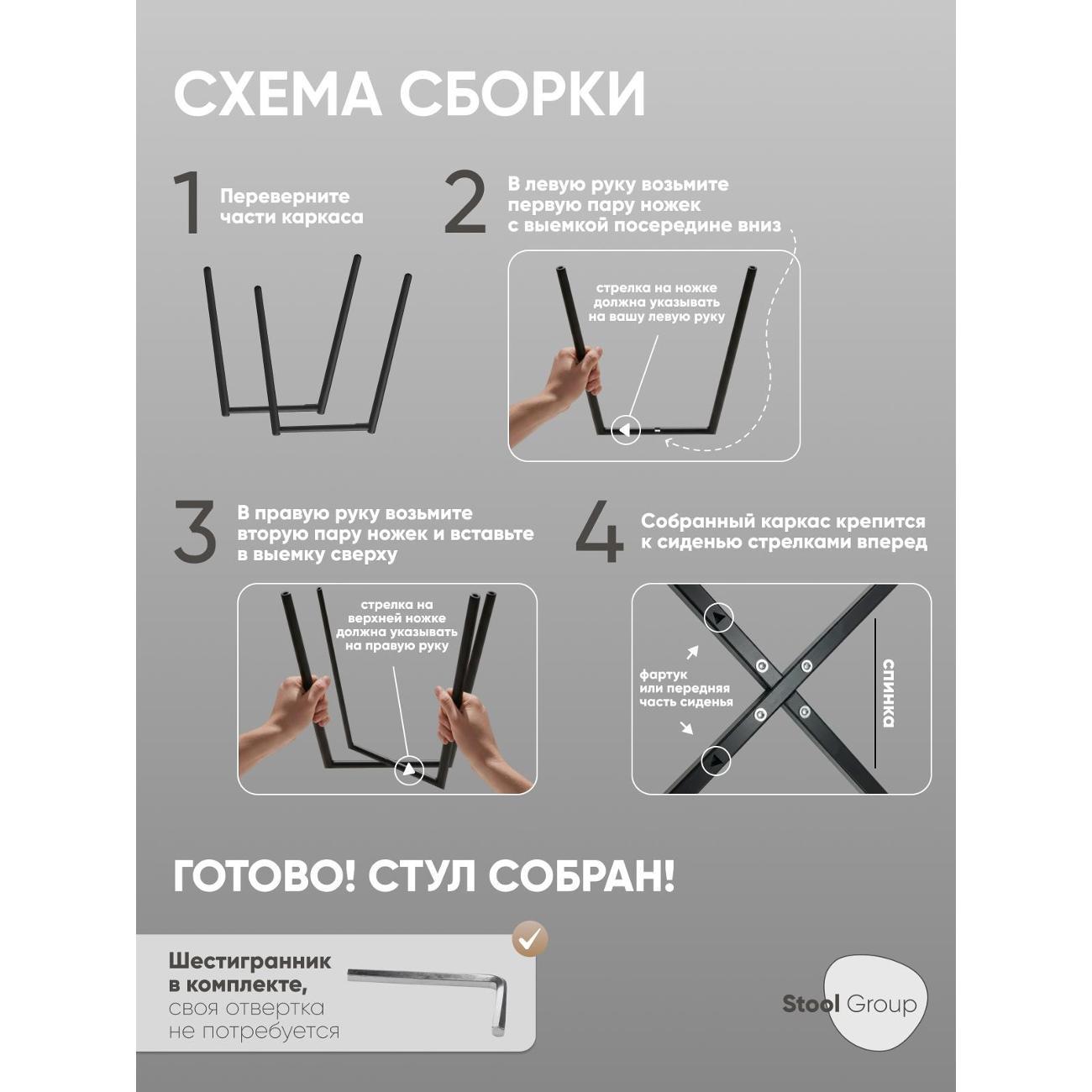 СХЕМА СБОРКИ

1 Переверните части каркаса

2 В левую руку возьмите первую пару ножек с выемкой посередине вниз

стрелка на ножке должна указывать на вашу левую руку

3 В правую руку возьмите вторую пару ножек и вставьте в выемку сверху

стрелка на верхней ножке должна указывать на правую руку

4 Собранный каркас крепится к сиденью стрелками вперед

фартук или передняя часть сиденья

спинка

ГОТОВО! СТУЛ СОБРАН!

Шестигранник в комплекте, своя отвертка не потребуется

Stool Group