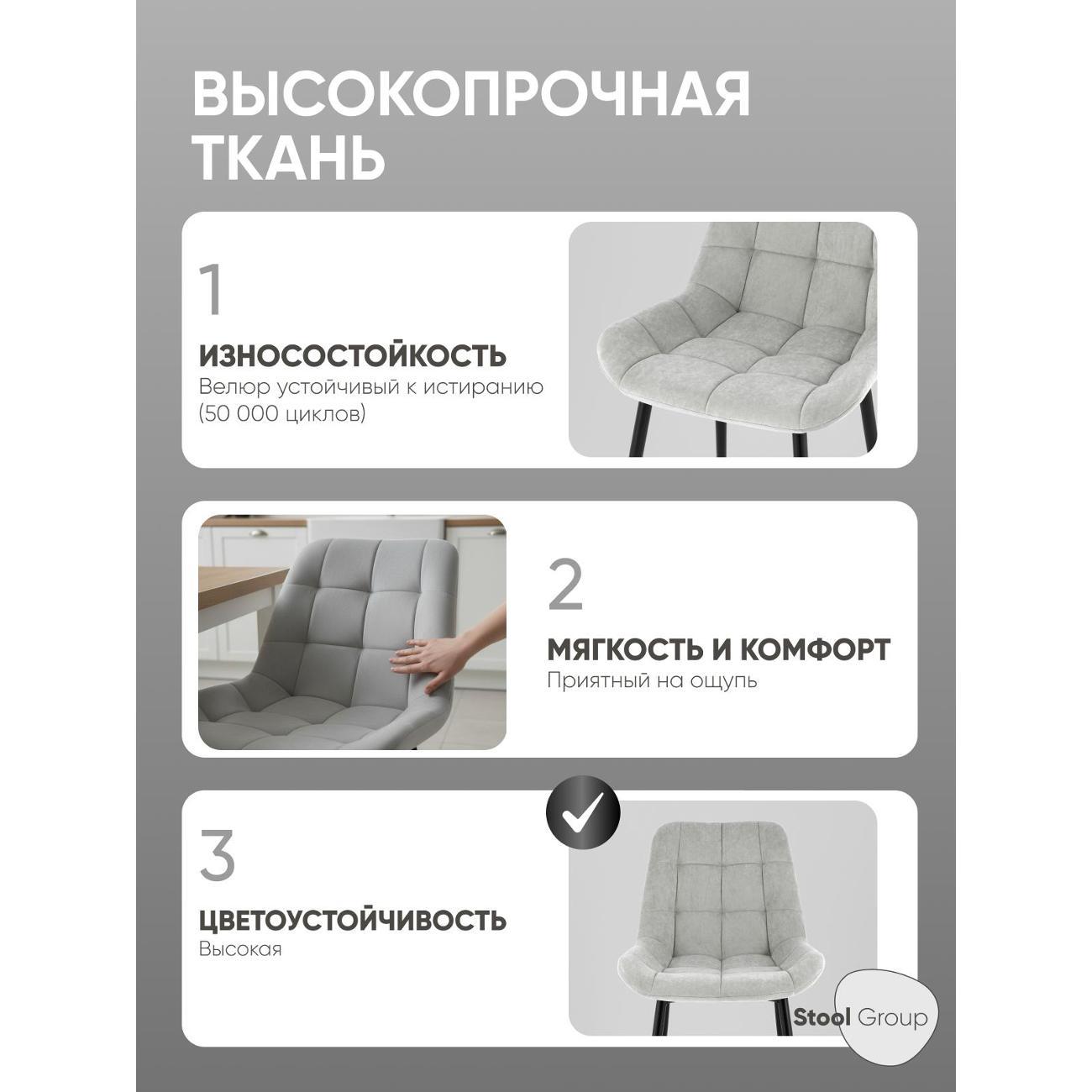 ВЫСОКОПРОЧНАЯ ТКАНЬ

1

ИЗНОСОСТОЙКОСТЬ
Велюр устойчивый к истиранию (50 000 циклов)

2

МЯГКОСТЬ И КОМФОРТ
Приятный на ощупь

3

ЦВЕТОУСТОЙЧИВОСТЬ
Высокая

Stool Group