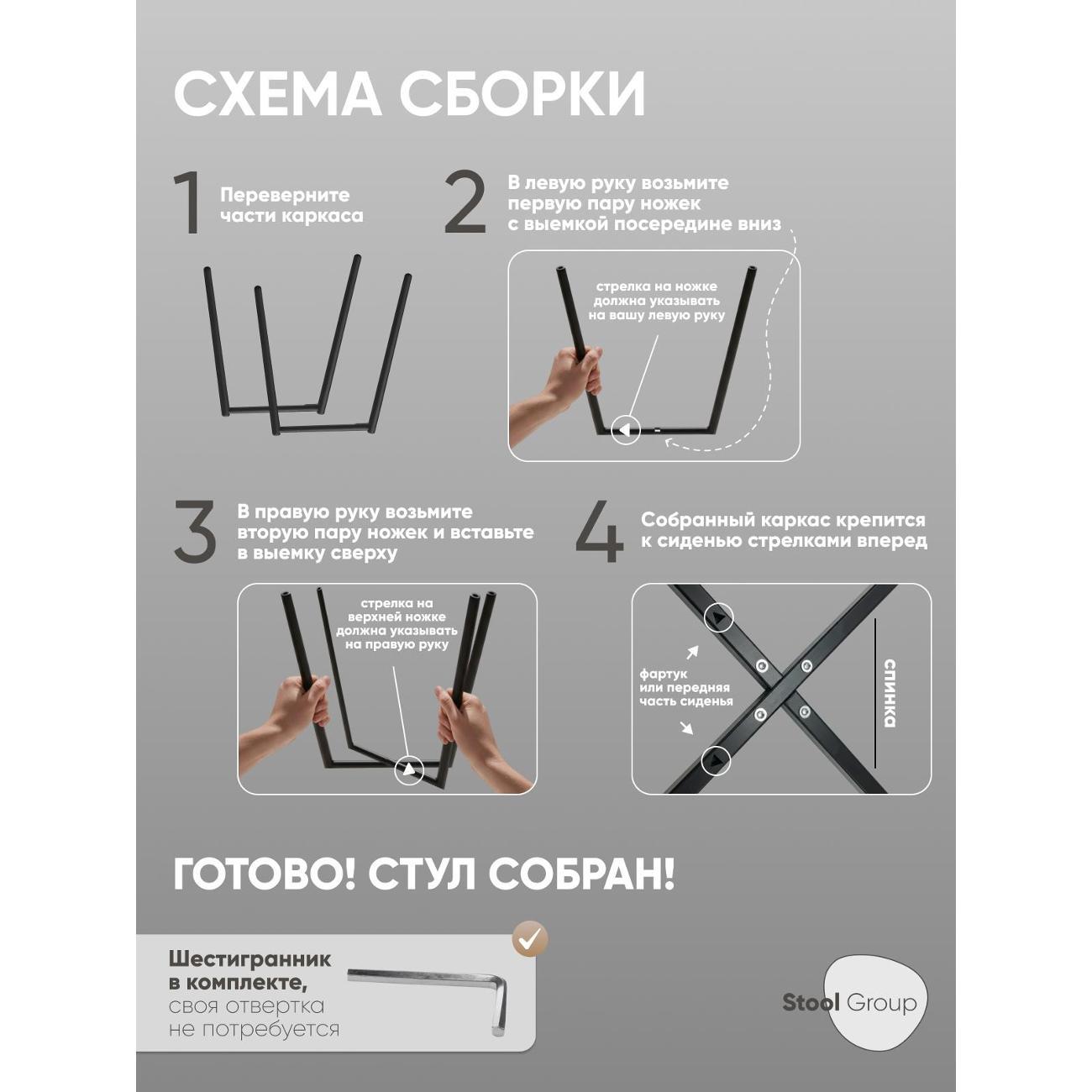 СХЕМА СБОРКИ

1 Переверните части каркаса

2 В левую руку возьмите первую пару ножек с выемкой посередине вниз

стрелка на ножке должна указывать на вашу левую руку

3 В правую руку возьмите вторую пару ножек и вставьте в выемку сверху

стрелка на верхней ножке должна указывать на правую руку

4 Собранный каркас крепится к сиденью стрелками вперед

фартук или передняя часть сиденья

спинка

ГОТОВО! СТУЛ СОБРАН!

Шестигранник в комплекте, своя отвертка не потребуется

Stool Group