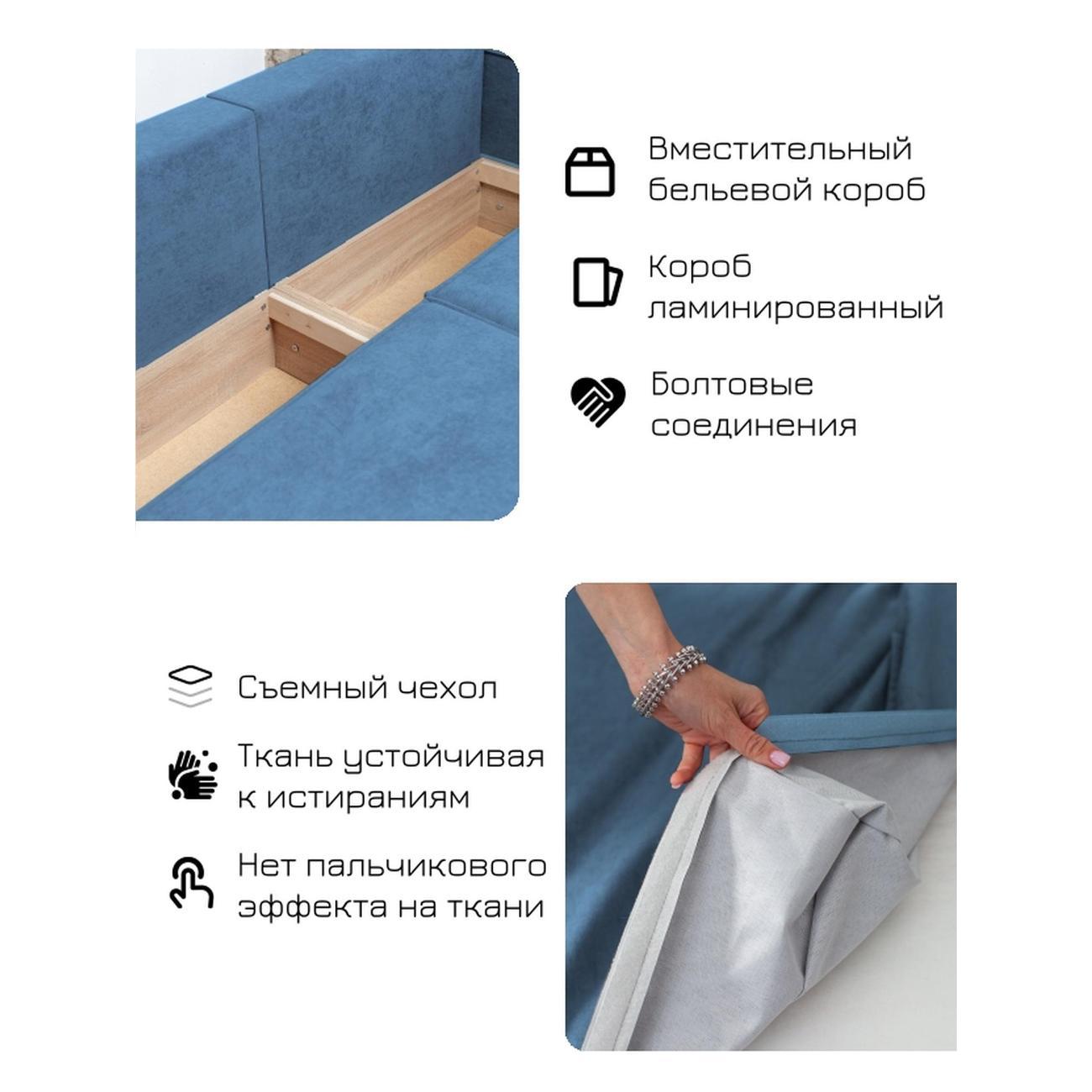 Вместительный бельевой короб

Короб ламинированный

Болтовые соединения

Съемный чехол

Ткань устойчивая к истираниям

Нет пальчикового эффекта на ткани