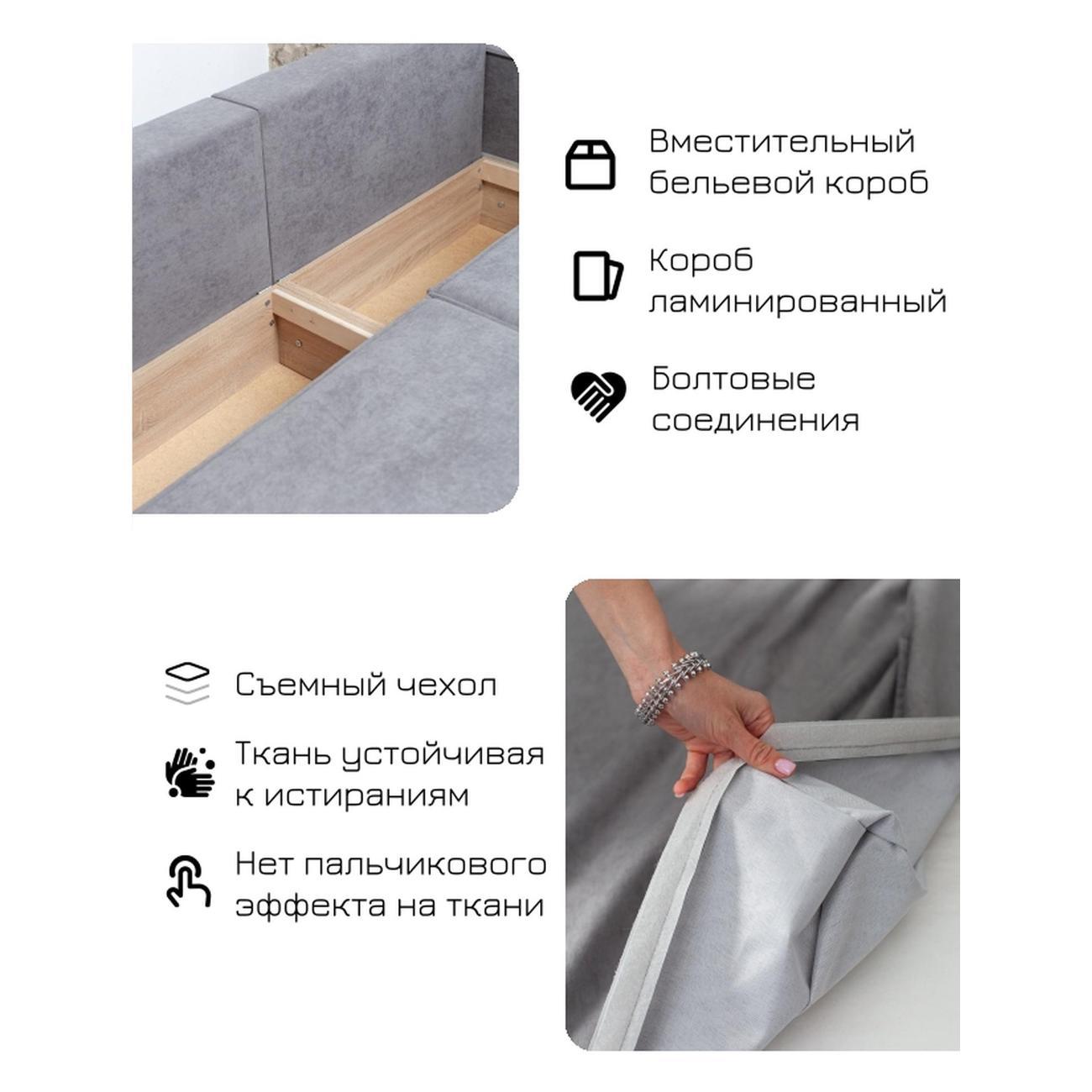 Вместительный бельевой короб

Короб ламинированный

Болтовые соединения

Съемный чехол

Ткань устойчивая к истираниям

Нет пальчикового эффекта на ткани