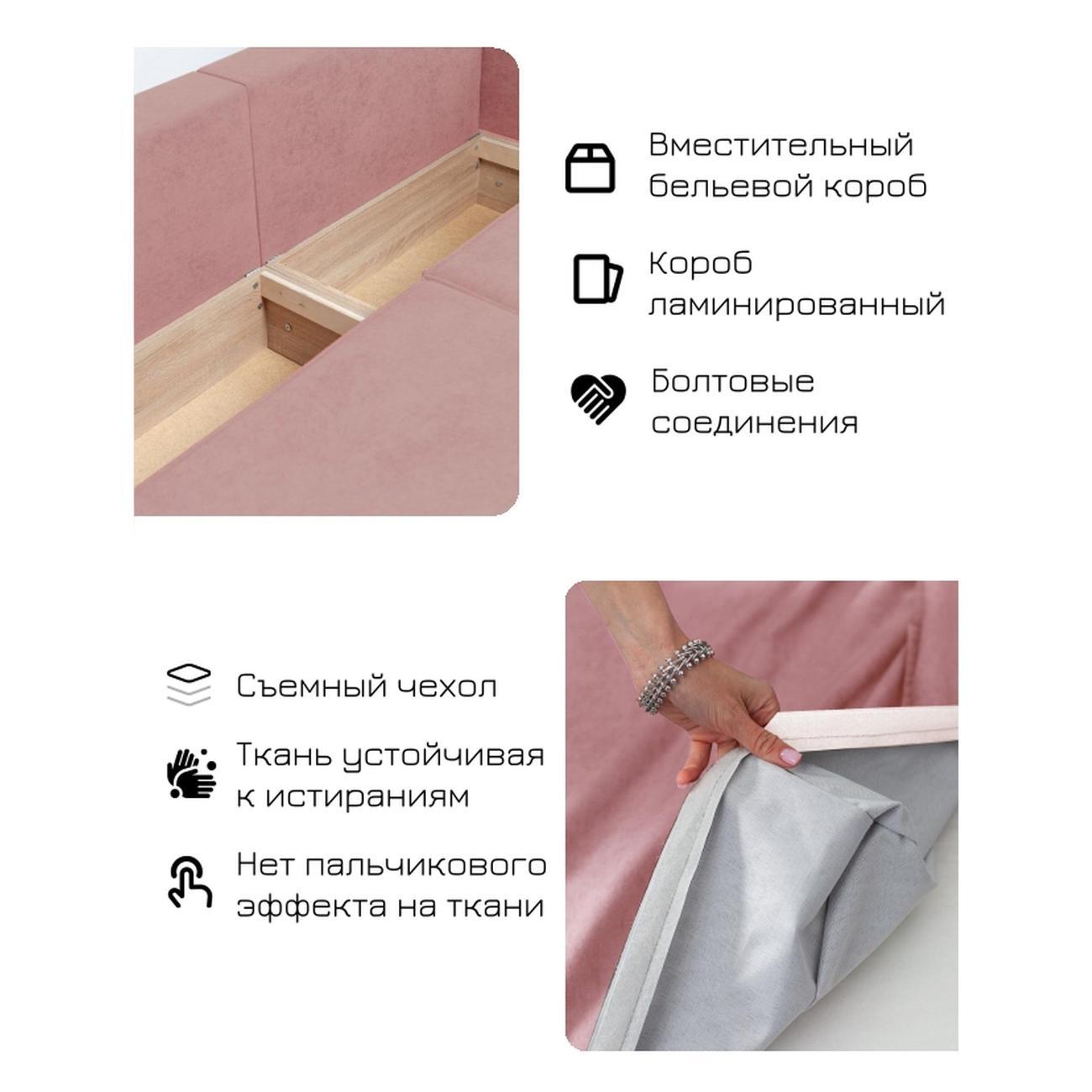 Вместительный бельевой короб

Короб ламинированный

Болтовые соединения

Съемный чехол

Ткань устойчивая к истираниям

Нет пальчикового эффекта на ткани