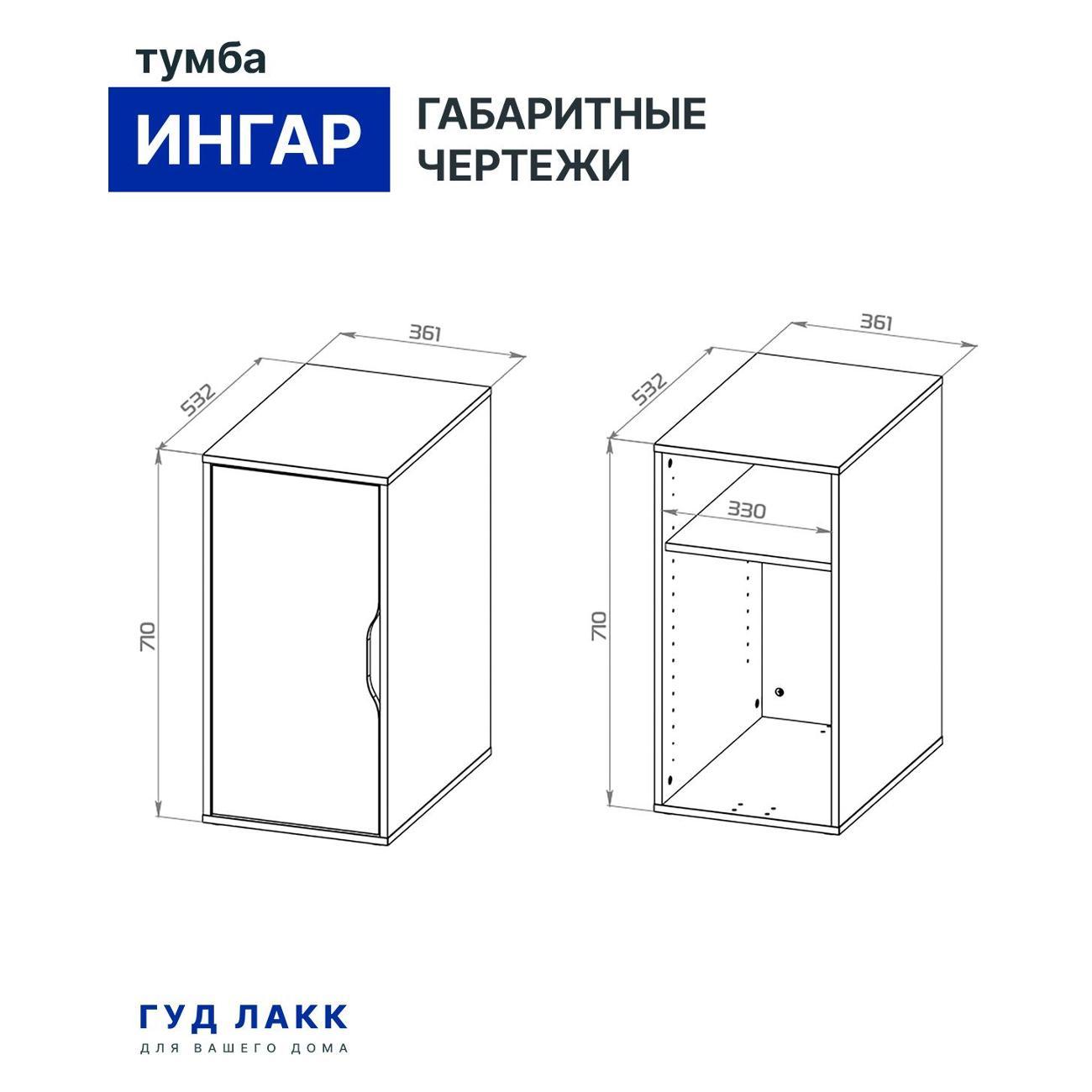 тумба

ИНГАР

ГАБАРИТНЫЕ ЧЕРТЕЖИ

361
532
710

361
532
330
710

ГУД ЛАКК
ДЛЯ ВАШЕГО ДОМА