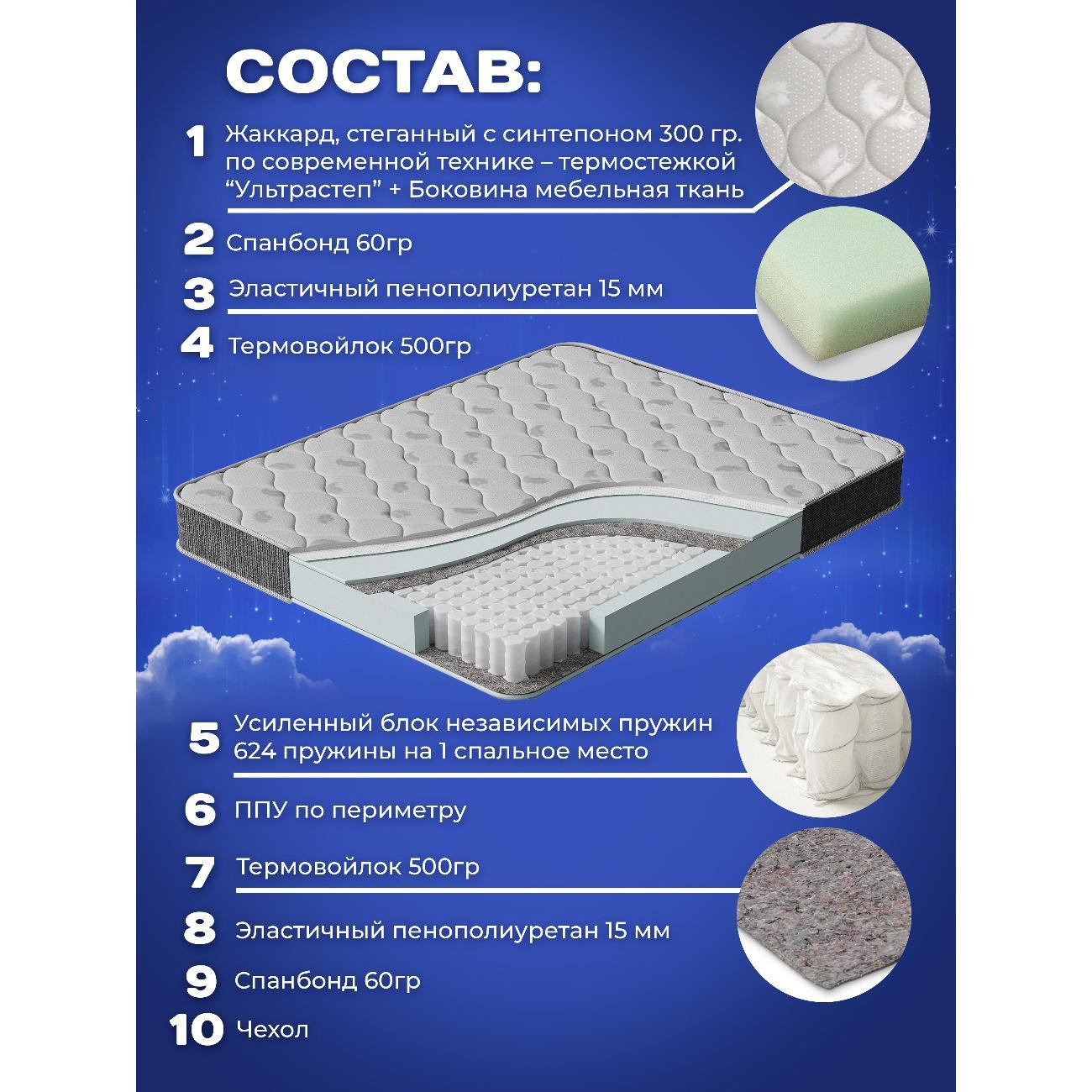 СОСТАВ:

1 Жаккард, стеганный с синтепоном 300 гр. по современной технике – термостежкой “Ультрастеп” + Боковина мебельная ткань

2 Спанбонд 60гр

3 Эластичный пенополиуретан 15 мм

4 Термовойлок 500гр

5 Усиленный блок независимых пружин 624 пружины на 1 спальное место

6 ППУ по периметру

7 Термовойлок 500гр

8 Эластичный пенополиуретан 15 мм

9 Спанбонд 60гр

10 Чехол