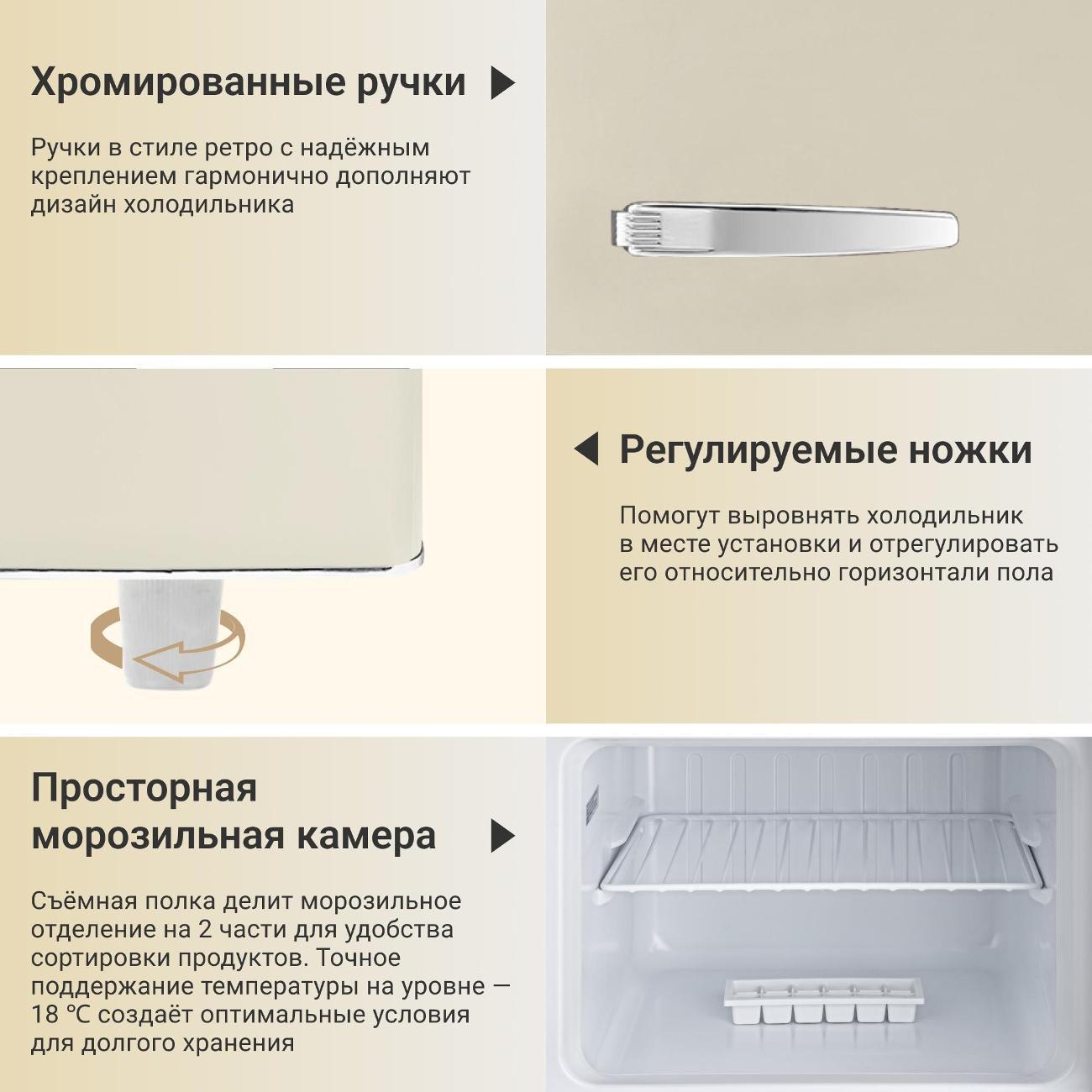 Хромированные ручки

Ручки в стиле ретро с надёжным креплением гармонично дополняют дизайн холодильника

Регулируемые ножки

Помогут выровнять холодильник в месте установки и отрегулировать его относительно горизонтали пола

Просторная морозильная камера

Съёмная полка делит морозильное отделение на 2 части для удобства сортировки продуктов. Точное поддержание температуры на уровне — 18 °C создаёт оптимальные условия для долгого хранения