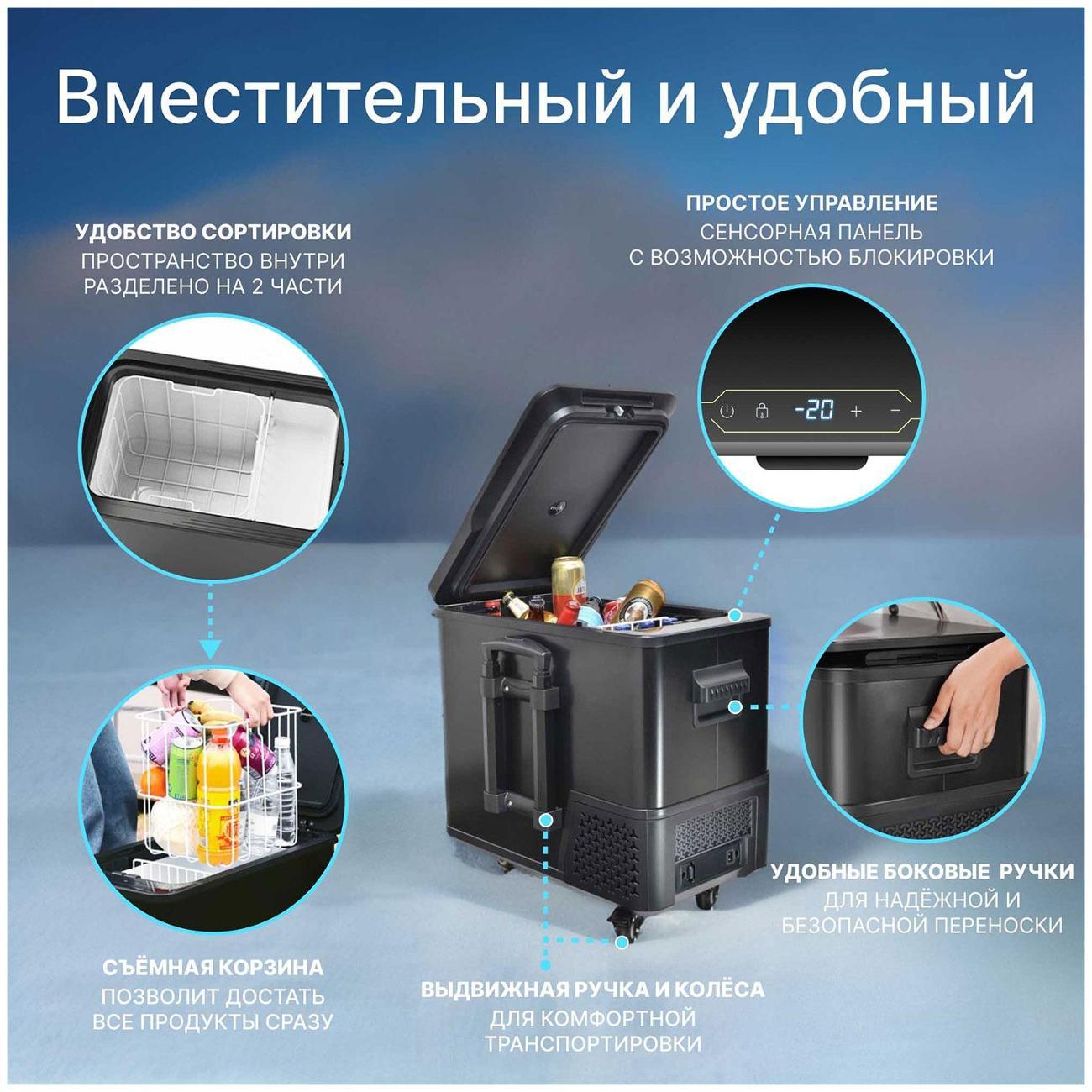 Вместительный и удобный

УДОБСТВО СОРТИРОВКИ
ПРОСТРАНСТВО ВНУТРИ РАЗДЕЛЕНО НА 2 ЧАСТИ

ПРОСТОЕ УПРАВЛЕНИЕ
СЕНСОРНАЯ ПАНЕЛЬ С ВОЗМОЖНОСТЬЮ БЛОКИРОВКИ

-20 + −

УДОБНЫЕ БОКОВЫЕ РУЧКИ
ДЛЯ НАДЁЖНОЙ И БЕЗОПАСНОЙ ПЕРЕНОСКИ

СЪЁМНАЯ КОРЗИНА
ПОЗВОЛИТ ДОСТАТЬ ВСЕ ПРОДУКТЫ СРАЗУ

ВЫДВИЖНАЯ РУЧКА И КОЛЁСА
ДЛЯ КОМФОРТНОЙ ТРАНСПОРТИРОВКИ