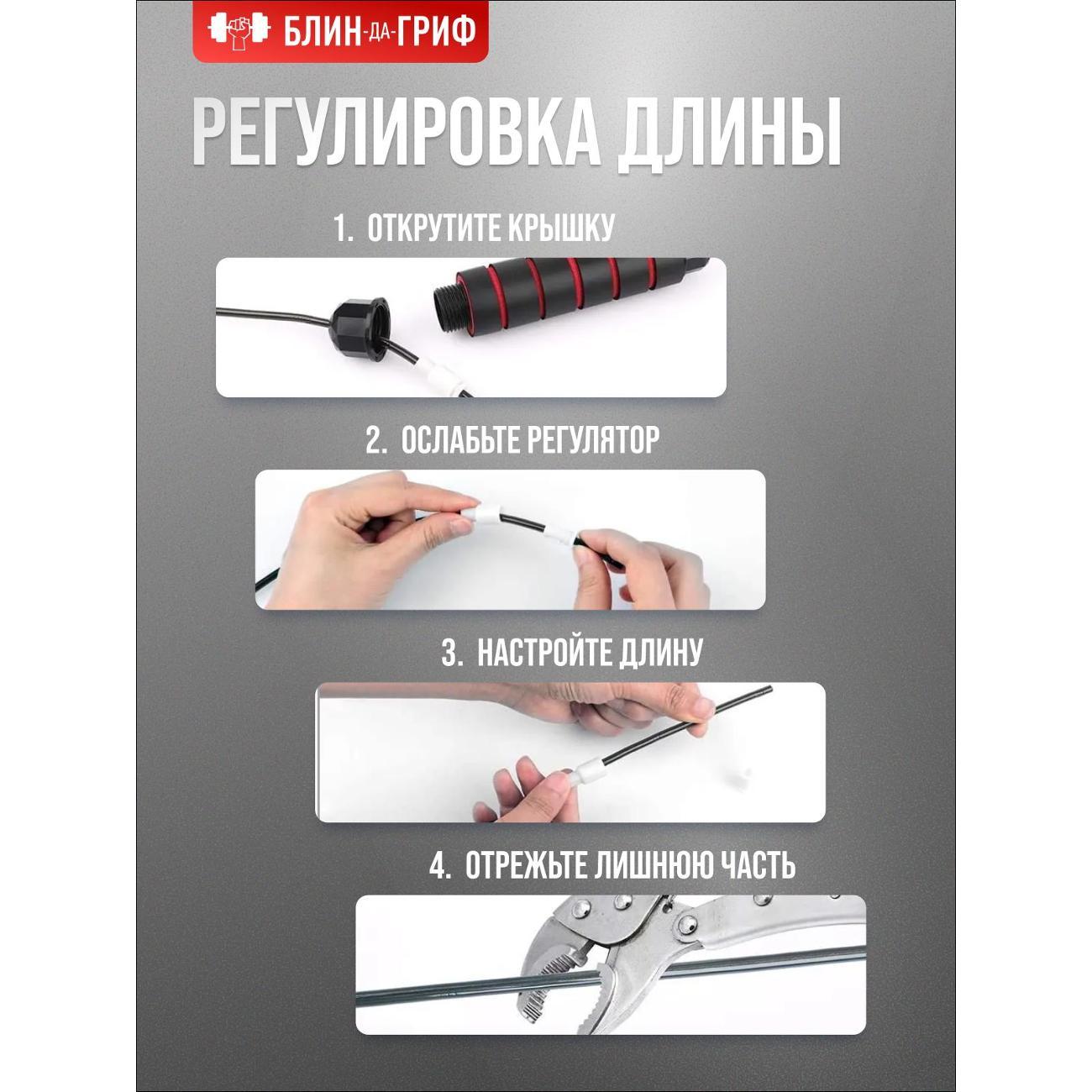 БЛИН-ДА-ГРИФ

РЕГУЛИРОВКА ДЛИНЫ

1. ОТКРУТИТЕ КРЫШКУ

2. ОСЛАБЬТЕ РЕГУЛЯТОР

3. НАСТРОЙТЕ ДЛИНУ

4. ОТРЕЖЬТЕ ЛИШНЮЮ ЧАСТЬ