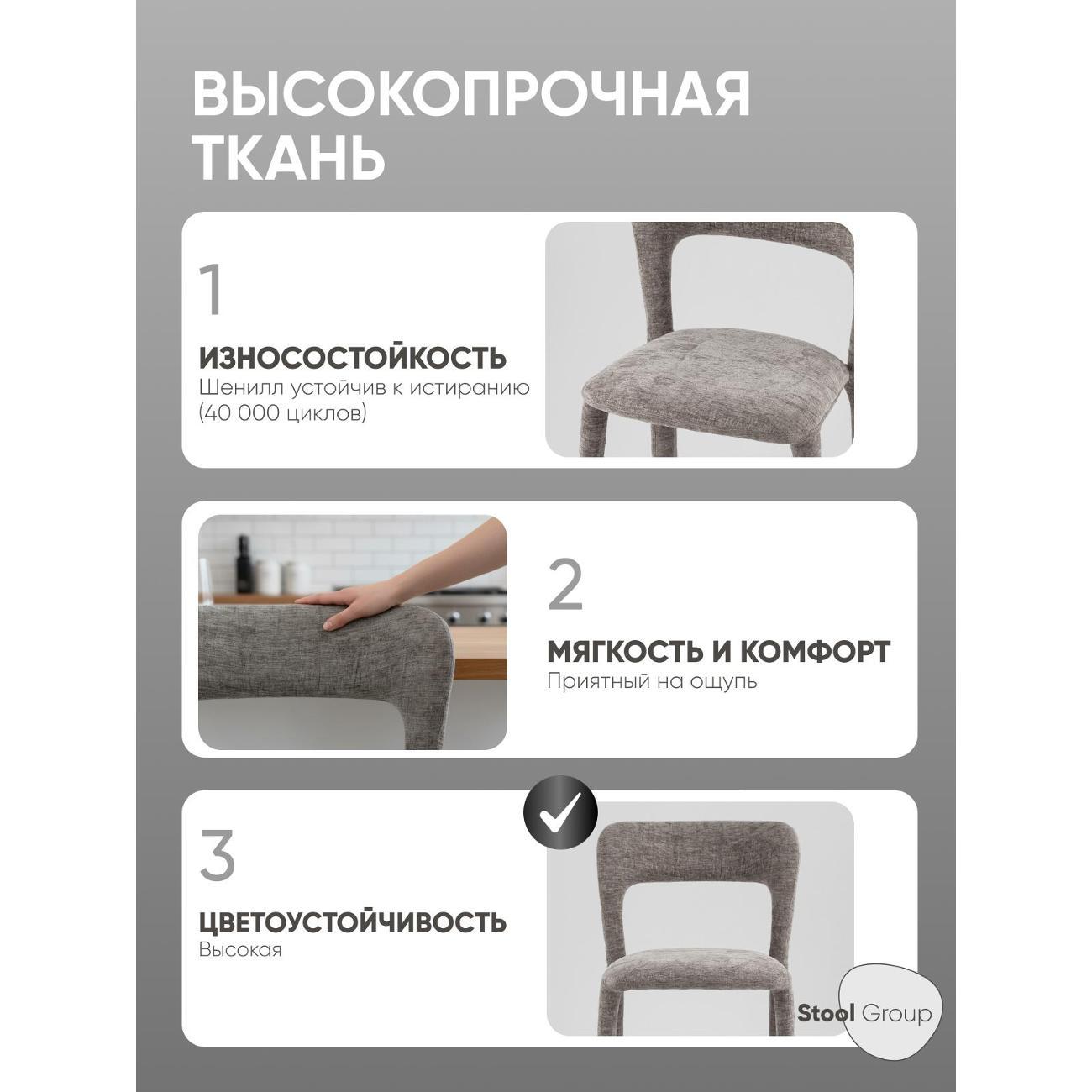 ВЫСОКОПРОЧНАЯ ТКАНЬ

1

ИЗНОСОСТОЙКОСТЬ
Шенилл устойчив к истиранию (40 000 циклов)

2

МЯГКОСТЬ И КОМФОРТ
Приятный на ощупь

3

ЦВЕТОУСТОЙЧИВОСТЬ
Высокая

Stool Group